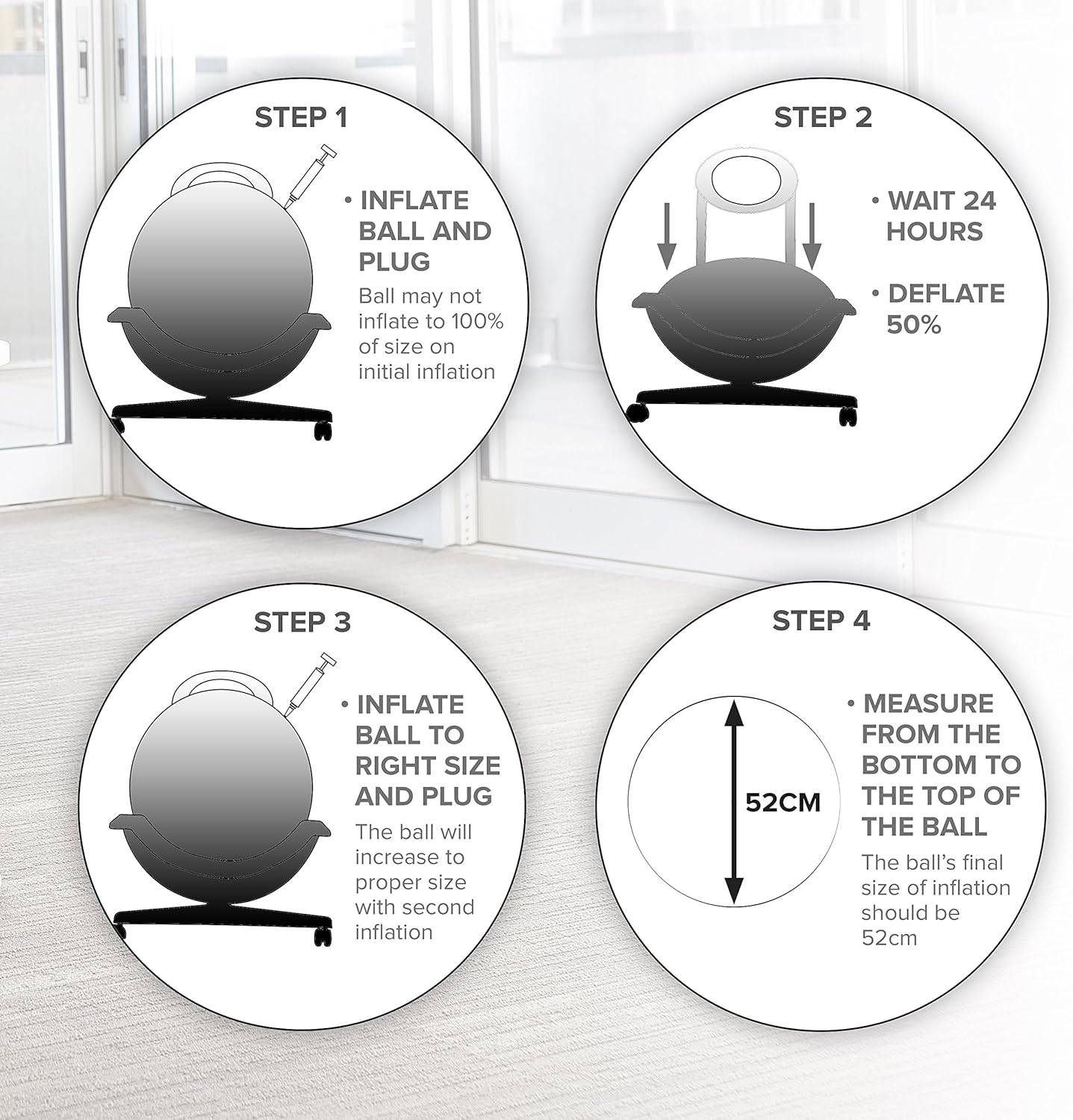 STEP 1

• INFLATE BALL AND PLUG

Ball may not inflate to 100% of size on initial inflation

STEP 2

• WAIT 24 HOURS

• DEFLATE 50%

STEP 3

• INFLATE BALL TO RIGHT SIZE AND PLUG

The ball will increase to proper size with second inflation

STEP 4

52CM

• MEASURE FROM THE BOTTOM TO THE TOP OF THE BALL

The ball's final size of inflation should be 52cm