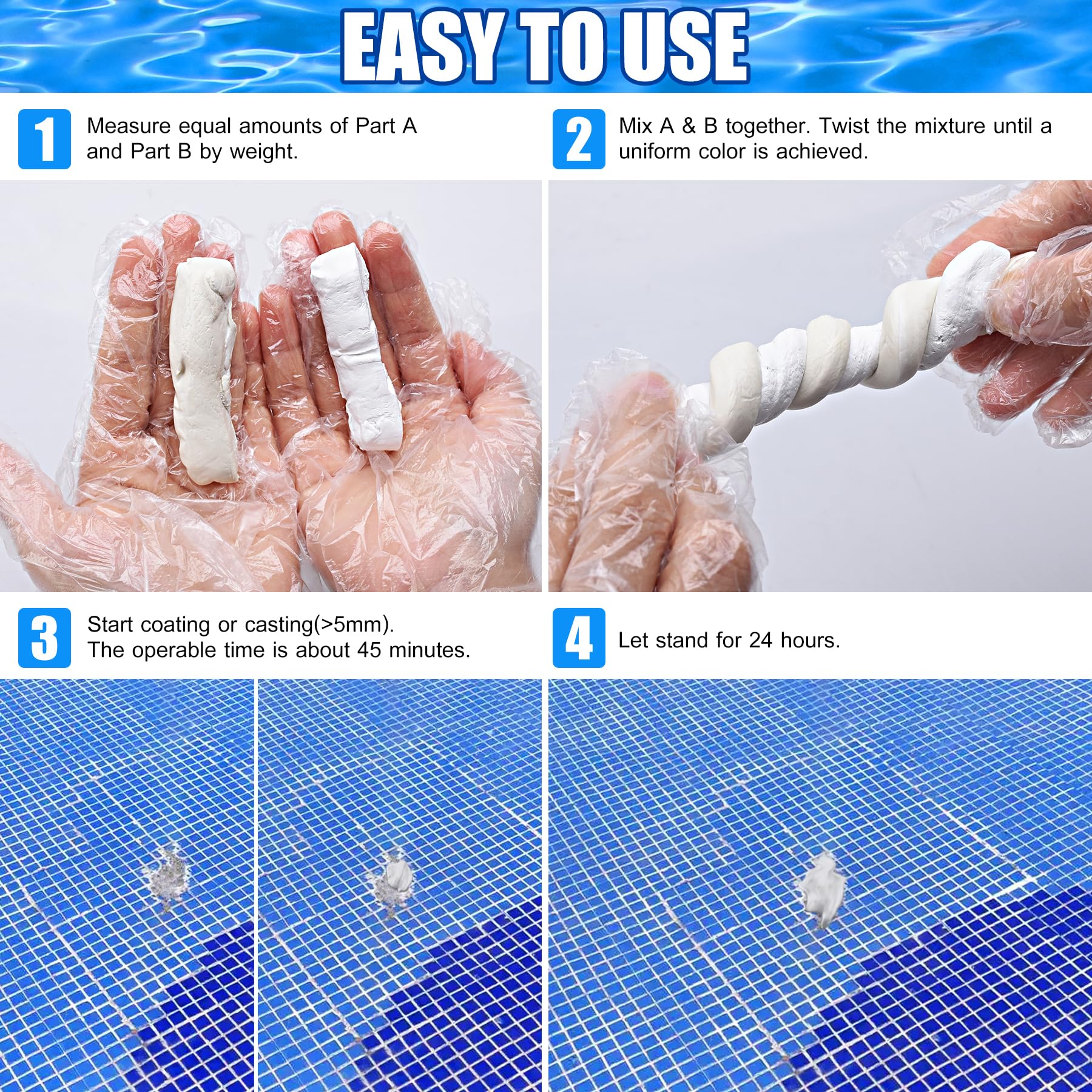 EASY TO USE

1 Measure equal amounts of Part A and Part B by weight.

2 Mix A & B together. Twist the mixture until a uniform color is achieved.

3 Start coating or casting(>5mm). The operable time is about 45 minutes.

4 Let stand for 24 hours.