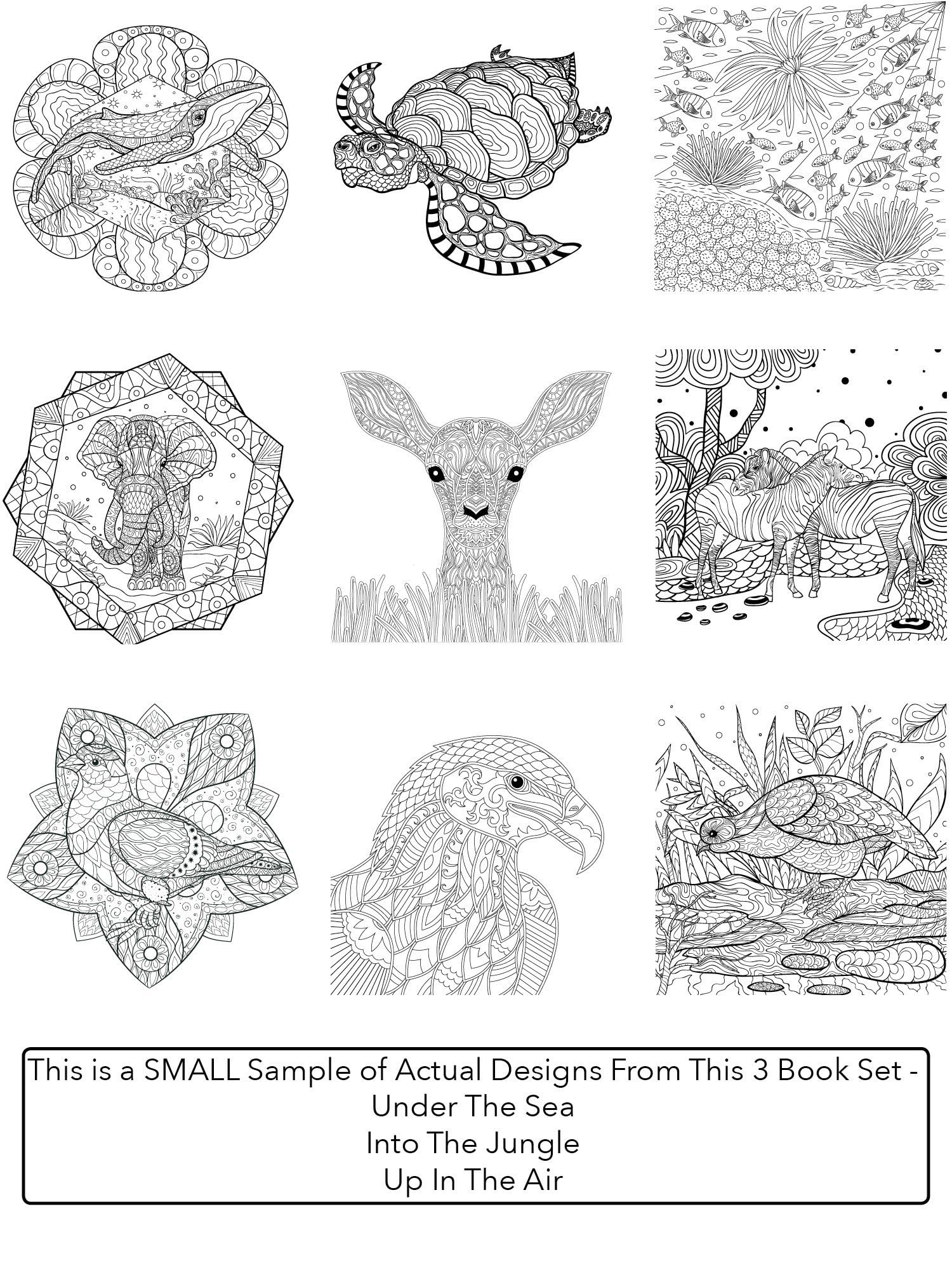 This is a SMALL Sample of Actual Designs From This 3 Book Set -
Under The Sea
Into The Jungle
Up In The Air