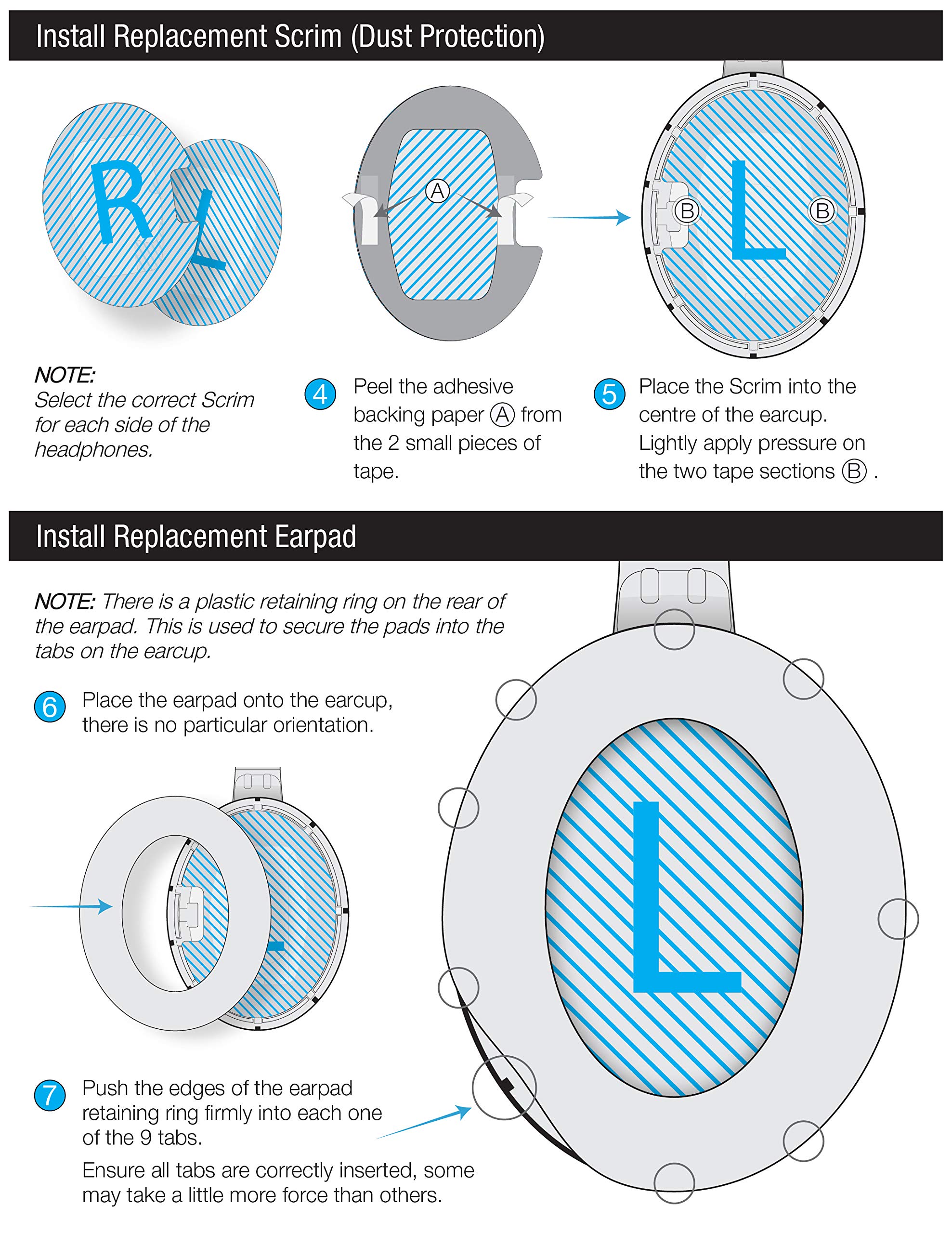 Install Replacement Scrim (Dust Protection)

R L

A

B L B

NOTE:
Select the correct Scrim for each side of the headphones.

4 Peel the adhesive backing paper Ⓐ from the 2 small pieces of tape.

5 Place the Scrim into the centre of the earcup. Lightly apply pressure on the two tape sections Ⓑ .

Install Replacement Earpad

NOTE: There is a plastic retaining ring on the rear of the earpad. This is used to secure the pads into the tabs on the earcup.

6 Place the earpad onto the earcup, there is no particular orientation.

L

7 Push the edges of the earpad retaining ring firmly into each one of the 9 tabs.

Ensure all tabs are correctly inserted, some may take a little more force than others.