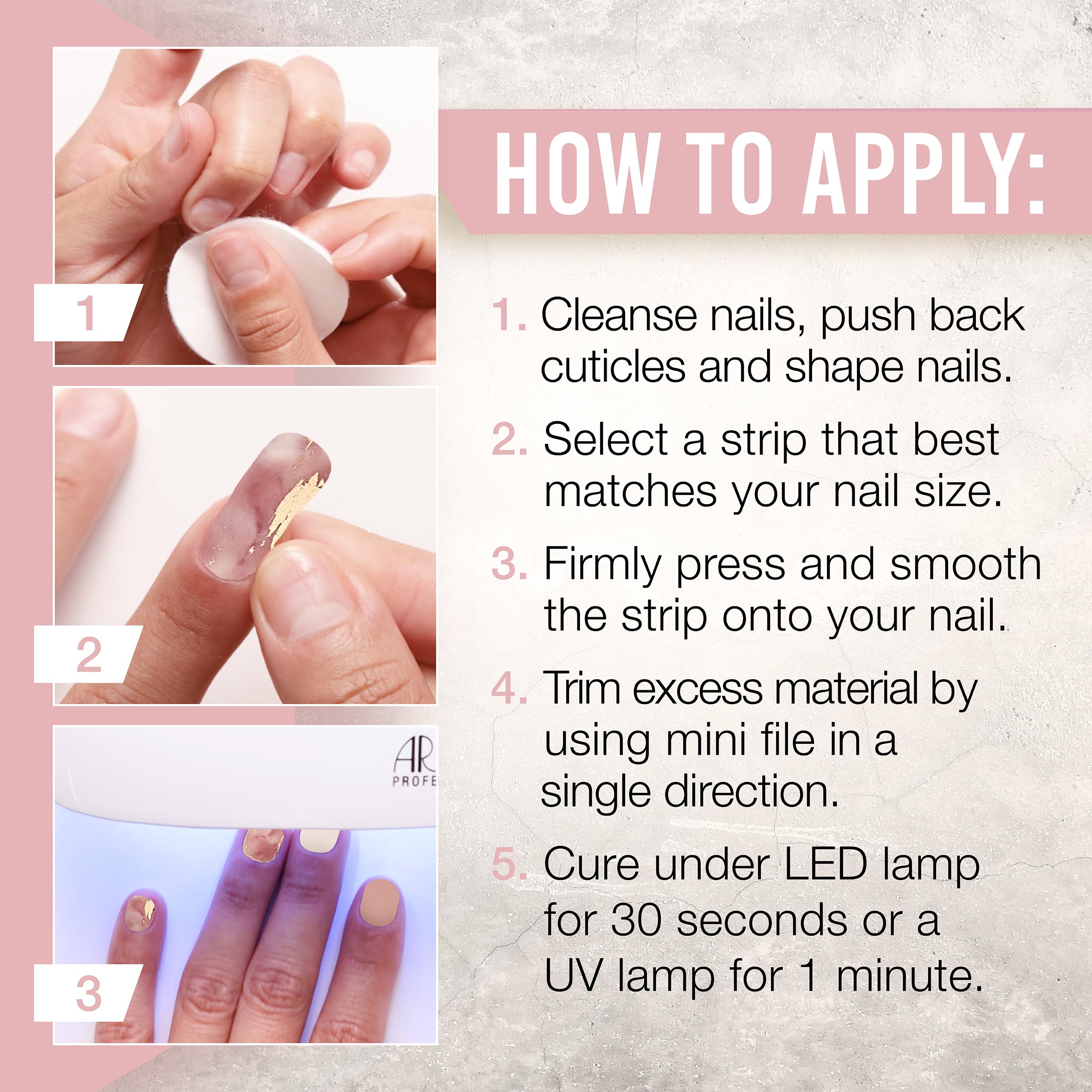 1

2

AR
PROFE

3

HOW TO APPLY:

1. Cleanse nails, push back cuticles and shape nails.

2. Select a strip that best matches your nail size.

3. Firmly press and smooth the strip onto your nail.

4. Trim excess material by using mini file in a single direction.

5. Cure under LED lamp for 30 seconds or a UV lamp for 1 minute.