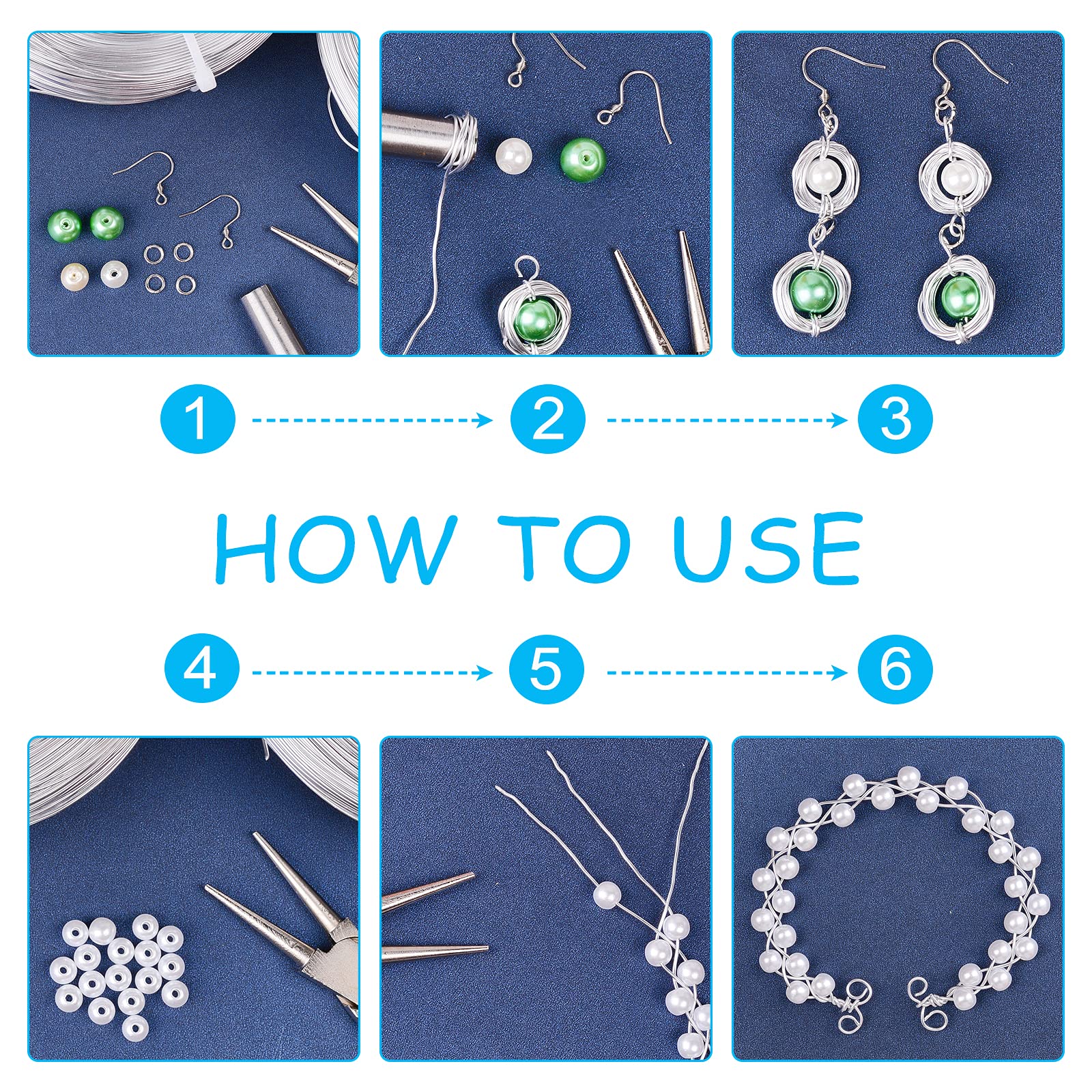 1
2
3

HOW TO USE

4
5
6