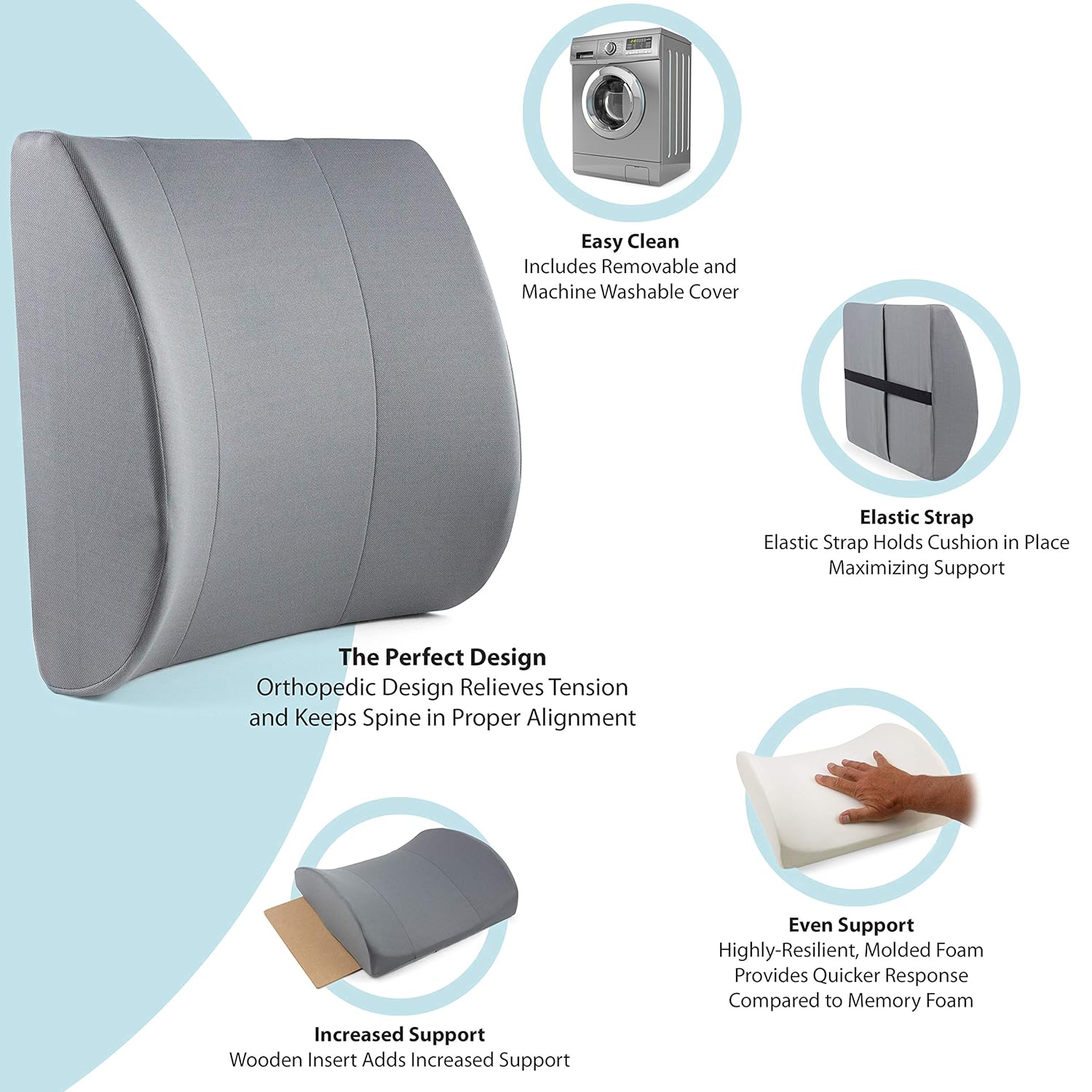 Easy Clean
Includes Removable and Machine Washable Cover

Elastic Strap
Elastic Strap Holds Cushion in Place Maximizing Support

The Perfect Design
Orthopedic Design Relieves Tension and Keeps Spine in Proper Alignment

Even Support
Highly-Resilient, Molded Foam Provides Quicker Response Compared to Memory Foam

Increased Support
Wooden Insert Adds Increased Support