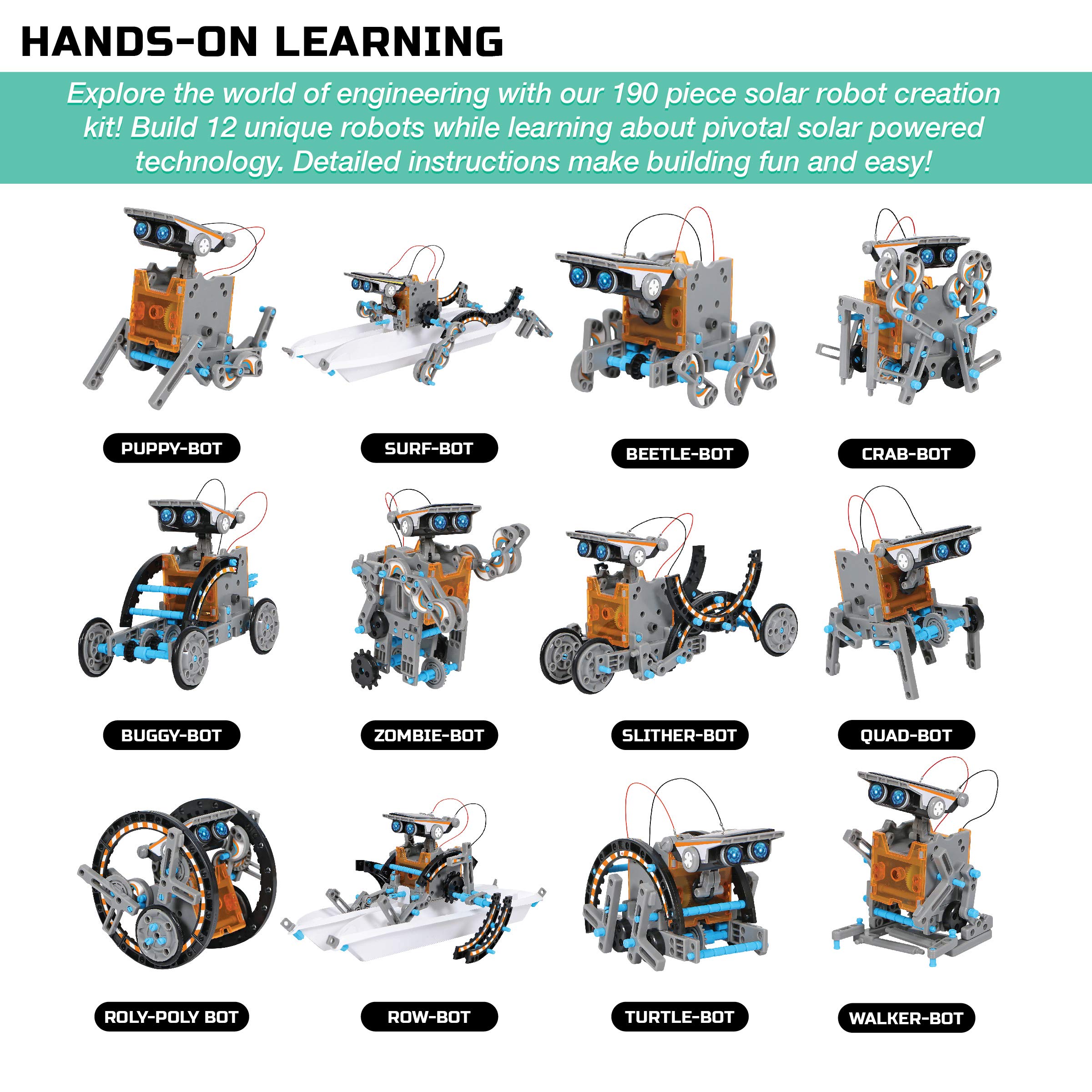 HANDS-ON LEARNING

Explore the world of engineering with our 190 piece solar robot creation kit! Build 12 unique robots while learning about pivotal solar powered technology. Detailed instructions make building fun and easy!

PUPPY-BOT

SURF-BOT

BEETLE-BOT

CRAB-BOT

BUGGY-BOT

ZOMBIE-BOT

SLITHER-BOT

QUAD-BOT

ROLY-POLY BOT

ROW-BOT

TURTLE-BOT

WALKER-BOT