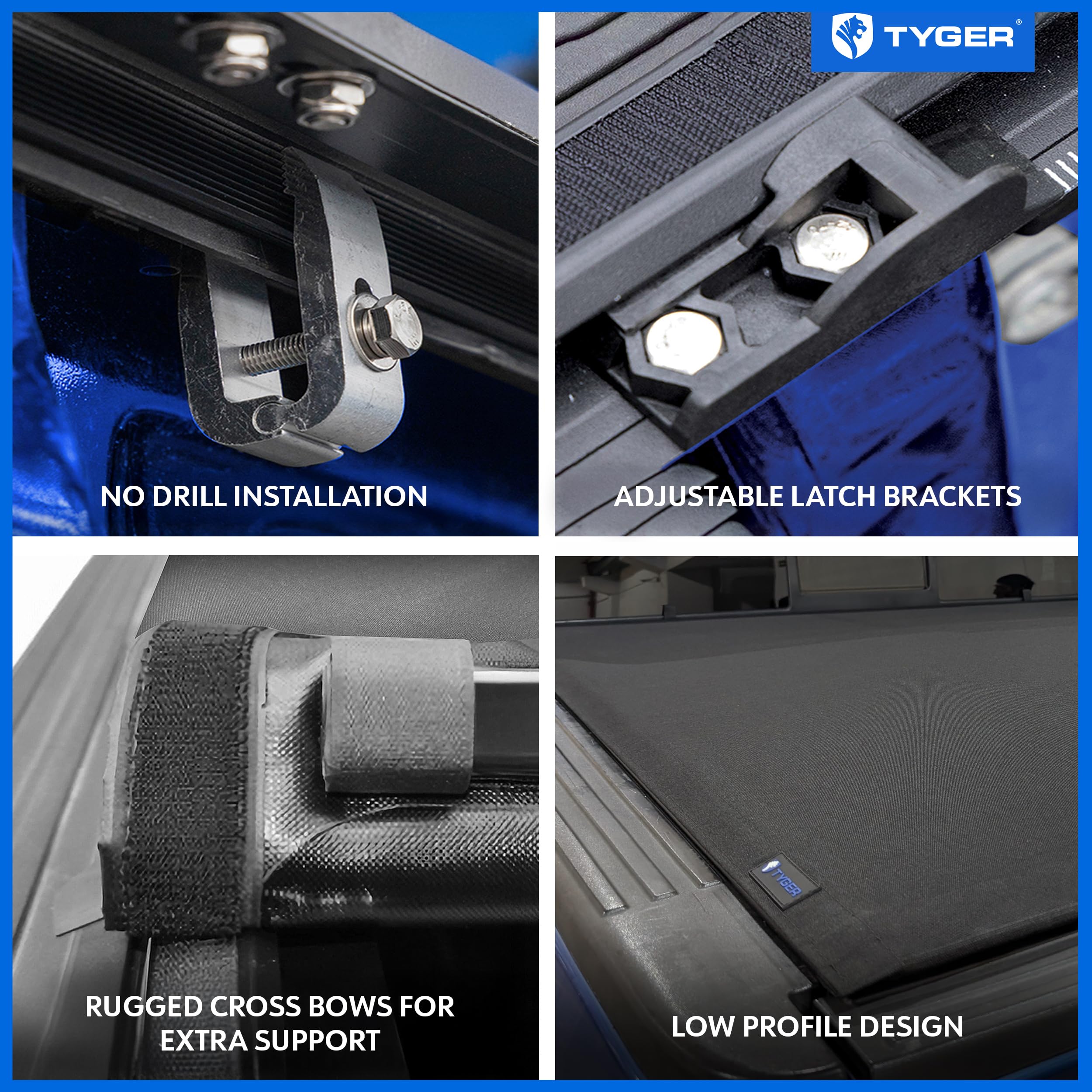 TYGER®

NO DRILL INSTALLATION

ADJUSTABLE LATCH BRACKETS

RUGGED CROSS BOWS FOR EXTRA SUPPORT

TYGER

LOW PROFILE DESIGN