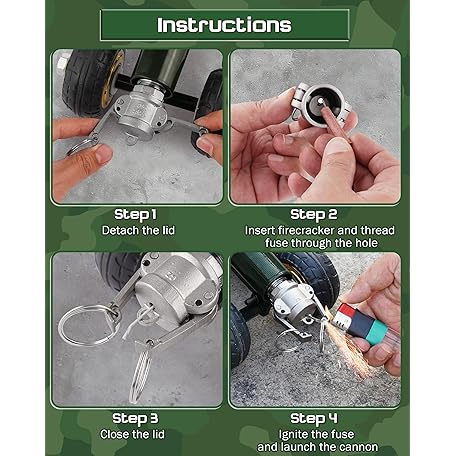 Instructions

Step 1
Detach the lid

Step 2
Insert firecracker and thread fuse through the hole

Step 3
Close the lid

Step 4
Ignite the fuse and launch the cannon