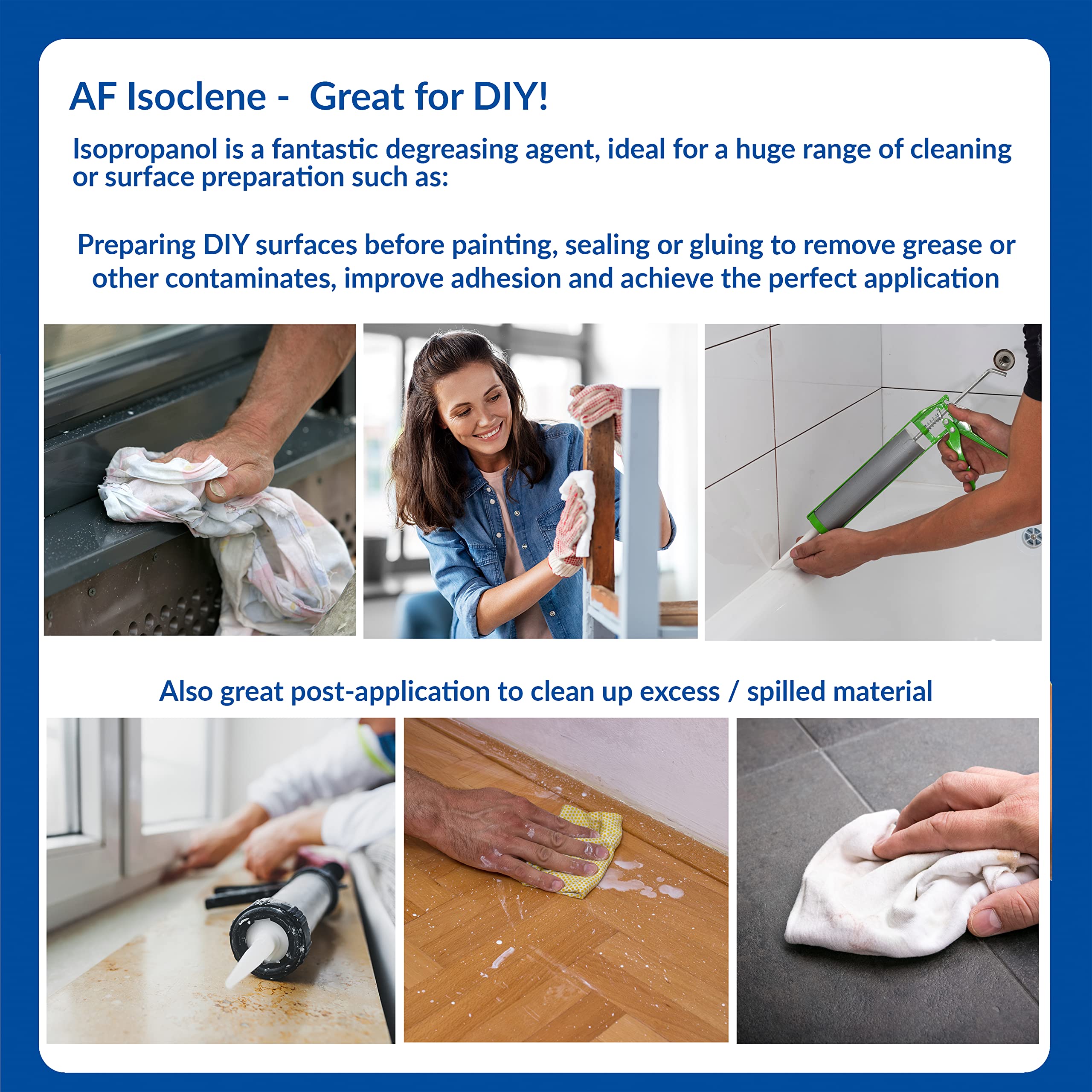 AF Isoclene - Great for DIY!

Isopropanol is a fantastic degreasing agent, ideal for a huge range of cleaning or surface preparation such as:

Preparing DIY surfaces before painting, sealing or gluing to remove grease or other contaminates, improve adhesion and achieve the perfect application

Also great post-application to clean up excess / spilled material