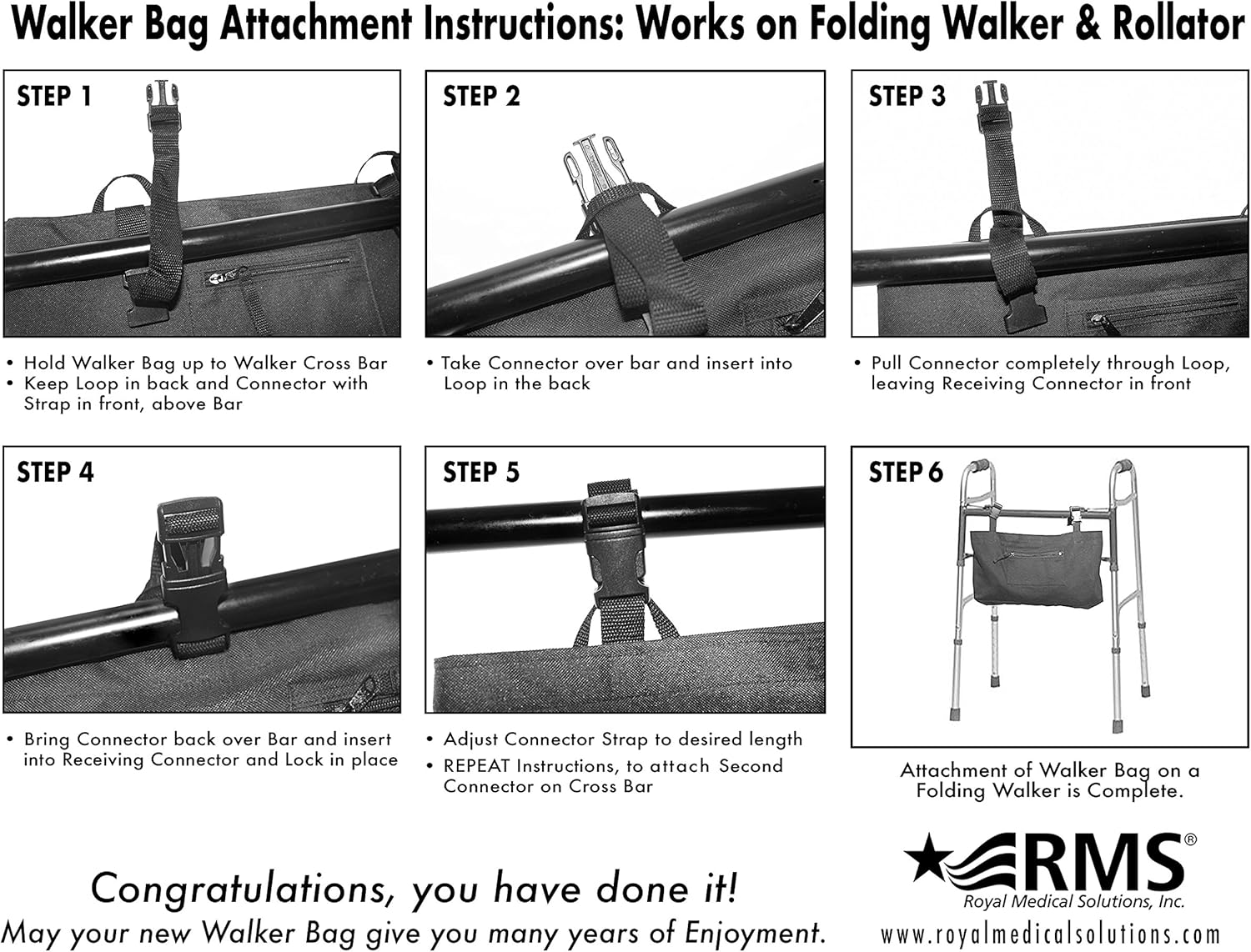 Walker Bag Attachment Instructions: Works on Folding Walker & Rollator

STEP 1

• Hold Walker Bag up to Walker Cross Bar
• Keep Loop in back and Connector with Strap in front, above Bar

STEP 2

• Take Connector over bar and insert into Loop in the back

STEP 3

• Pull Connector completely through Loop, leaving Receiving Connector in front

STEP 4

• Bring Connector back over Bar and insert into Receiving Connector and Lock in place

STEP 5

• Adjust Connector Strap to desired length
• REPEAT Instructions, to attach Second Connector on Cross Bar

STEP 6

Attachment of Walker Bag on a Folding Walker is Complete.

Congratulations, you have done it!
May your new Walker Bag give you many years of Enjoyment.

RMS®
Royal Medical Solutions, Inc.
www.royalmedicalsolutions.com