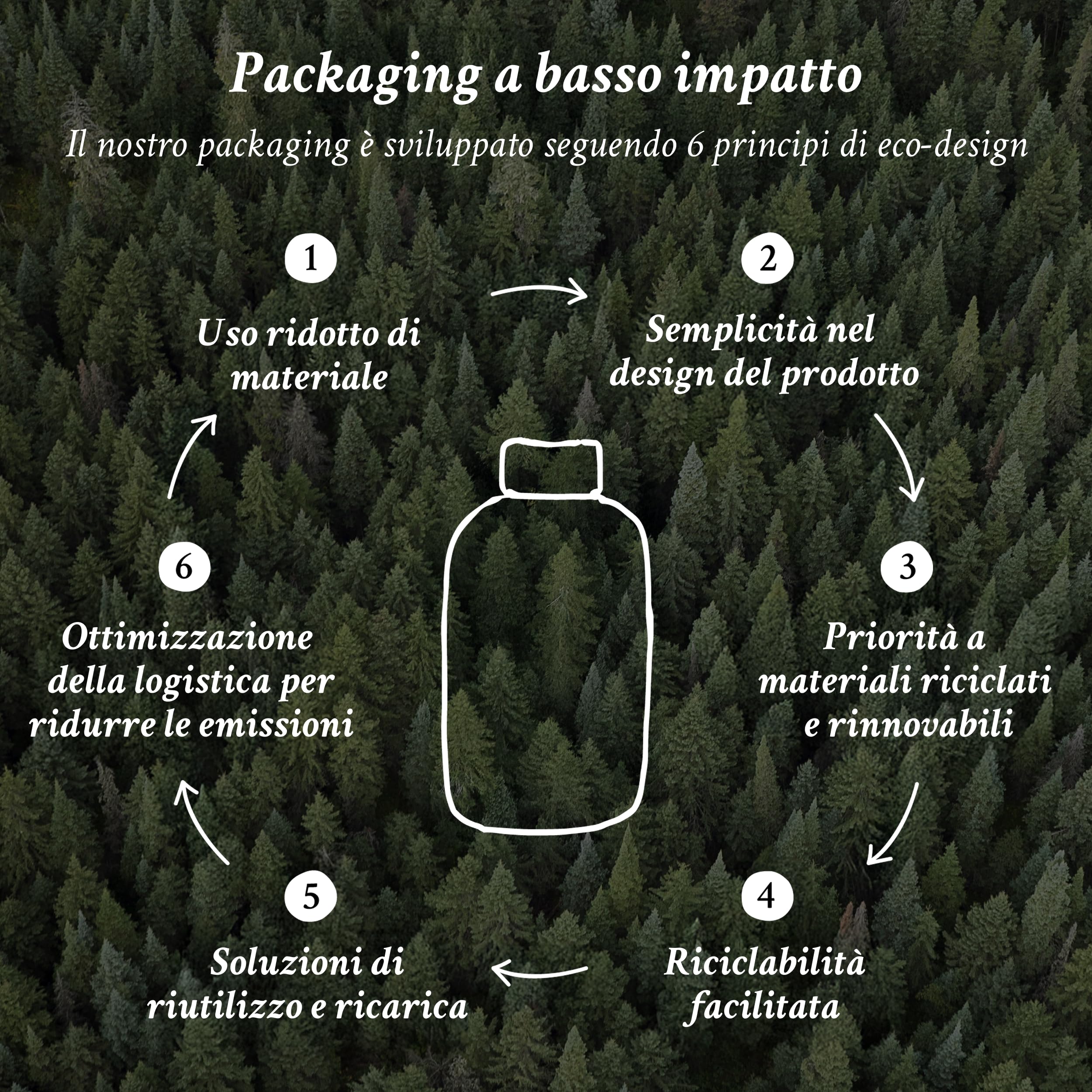 Packaging a basso impatto

Il nostro packaging è sviluppato seguendo 6 principi di eco-design

1

Uso ridotto di materiale

2

Semplicità nel design del prodotto

3

Priorità a materiali riciclati e rinnovabili

4

Riciclabilità facilitata

5

Soluzioni di riutilizzo e ricarica

6

Ottimizzazione della logistica per ridurre le emissioni