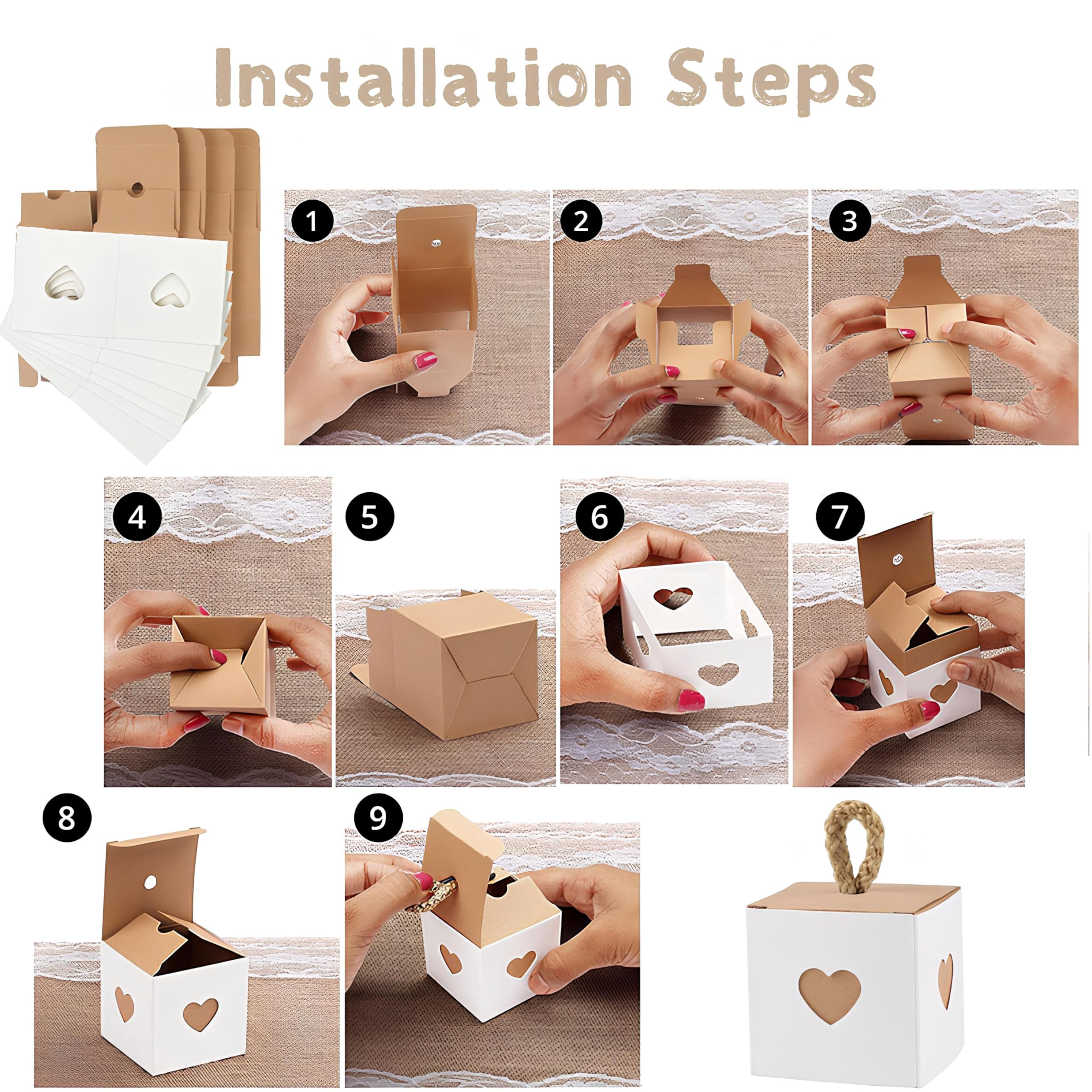 Installation Steps

1

2

3

4

5

6

7

8

9