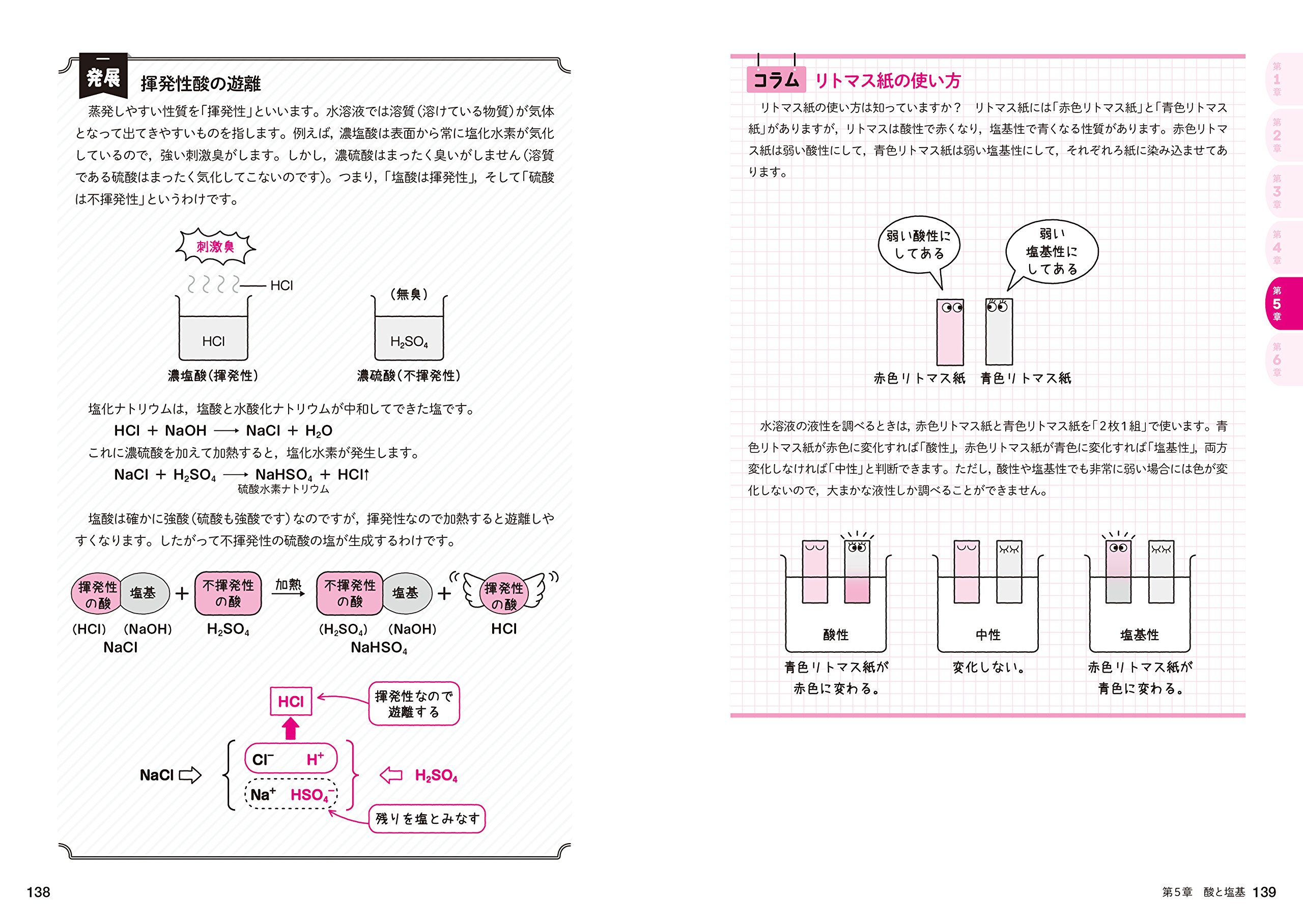 発展 揮発性酸の遊離

蒸発しやすい性質を「揮発性」といいます。水溶液では溶質（溶けている物質）が気体となって出てきやすいものを指します。例えば，濃塩酸は表面から常に塩化水素が気化しているので，強い刺激臭がします。しかし，濃硫酸はまったく臭いがしません（溶質である硫酸はまったく気化してこないのです）。つまり，「塩酸は揮発性」，そして「硫酸は不揮発性」というわけです。

刺激臭

HCl

HCl

濃塩酸（揮発性）

（無臭）

$H_2SO_4$

濃硫酸（不揮発性）

塩化ナトリウムは，塩酸と水酸化ナトリウムが中和してできた塩です。

$HCl + NaOH \longrightarrow NaCl + H_2O$

これに濃硫酸を加えて加熱すると，塩化水素が発生します。

$NaCl + H_2SO_4 \longrightarrow NaHSO_4 + HCl\uparrow$
硫酸水素ナトリウム

塩酸は確かに強酸（硫酸も強酸です）なのですが，揮発性なので加熱すると遊離しやすくなります。したがって不揮発性の硫酸の塩が生成するわけです。

揮発性の酸 塩基 + 不揮発性の酸 加熱 不揮発性の酸 塩基 + 揮発性の酸
（HCl） （NaOH） $H_2SO_4$ （$H_2SO_4$） （NaOH） HCl
NaCl $NaHSO_4$

HCl 揮発性なので遊離する

NaCl $Cl^-$ $H^+$ $Na^+$ $HSO_4^-$ $H_2SO_4$

残りを塩とみなす

138

コラム リトマス紙の使い方

リトマス紙の使い方は知っていますか？　リトマス紙には「赤色リトマス紙」と「青色リトマス紙」がありますが，リトマスは酸性で赤くなり，塩基性で青くなる性質があります。赤色リトマス紙は弱い酸性にして，青色リトマス紙は弱い塩基性にして，それぞれろ紙に染み込ませてあります。

弱い酸性にしてある

弱い塩基性にしてある

赤色リトマス紙 青色リトマス紙

水溶液の液性を調べるときは，赤色リトマス紙と青色リトマス紙を「2枚1組」で使います。青色リトマス紙が赤色に変化すれば「酸性」，赤色リトマス紙が青色に変化すれば「塩基性」，両方変化しなければ「中性」と判断できます。ただし，酸性や塩基性でも非常に弱い場合には色が変化しないので，大まかな液性しか調べることができません。

酸性
青色リトマス紙が赤色に変わる。

中性
変化しない。

塩基性
赤色リトマス紙が青色に変わる。

第1章 第2章 第3章 第4章 第5章 第6章

第5章 酸と塩基 139