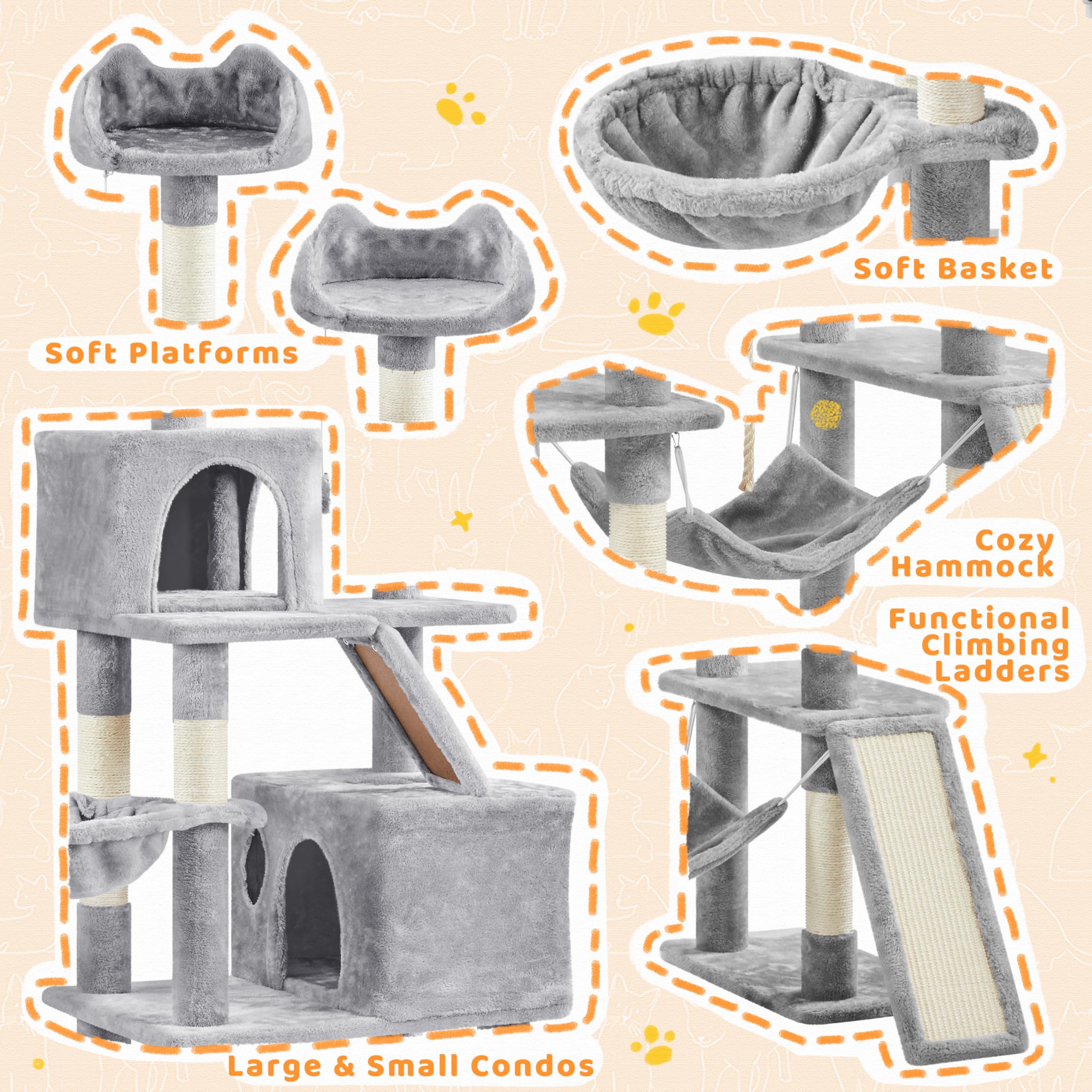 Soft Platforms

Soft Basket

Cozy Hammock

Functional Climbing Ladders

Large & Small Condos