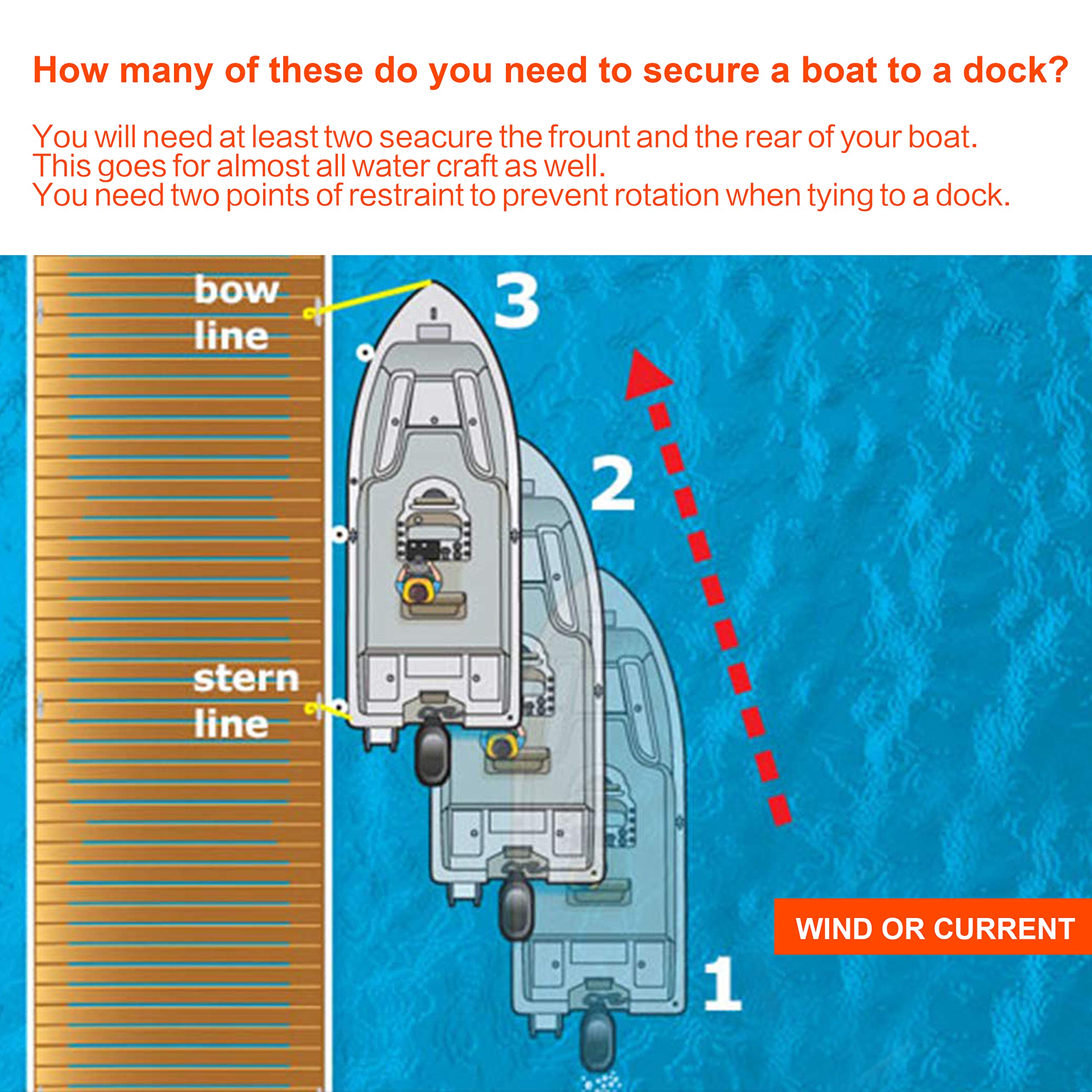 How many of these do you need to secure a boat to a dock?

You will need at least two seacure the frount and the rear of your boat.
This goes for almost all water craft as well.
You need two points of restraint to prevent rotation when tying to a dock.

bow line

3

2

stern line

WIND OR CURRENT

1