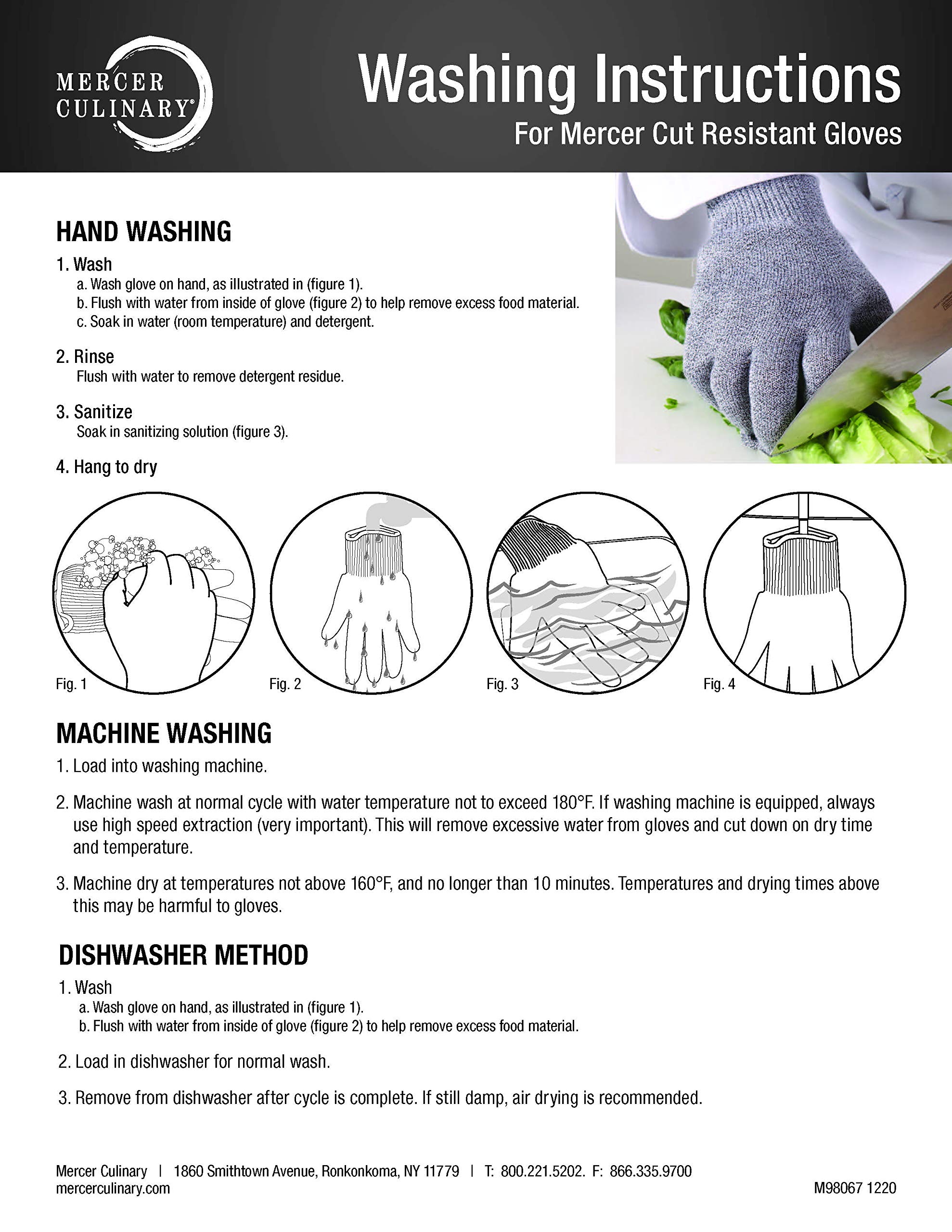 MERCER CULINARY®

Washing Instructions
For Mercer Cut Resistant Gloves

HAND WASHING

1. Wash
a. Wash glove on hand, as illustrated in (figure 1).
b. Flush with water from inside of glove (figure 2) to help remove excess food material.
c. Soak in water (room temperature) and detergent.

2. Rinse
Flush with water to remove detergent residue.

3. Sanitize
Soak in sanitizing solution (figure 3).

4. Hang to dry

Fig. 1

Fig. 2

Fig. 3

Fig. 4

MACHINE WASHING

1. Load into washing machine.

2. Machine wash at normal cycle with water temperature not to exceed 180°F. If washing machine is equipped, always use high speed extraction (very important). This will remove excessive water from gloves and cut down on dry time and temperature.

3. Machine dry at temperatures not above 160°F, and no longer than 10 minutes. Temperatures and drying times above this may be harmful to gloves.

DISHWASHER METHOD

1. Wash
a. Wash glove on hand, as illustrated in (figure 1).
b. Flush with water from inside of glove (figure 2) to help remove excess food material.

2. Load in dishwasher for normal wash.

3. Remove from dishwasher after cycle is complete. If still damp, air drying is recommended.

Mercer Culinary | 1860 Smithtown Avenue, Ronkonkoma, NY 11779 | T: 800.221.5202. F: 866.335.9700
mercerculinary.com

M98067 1220