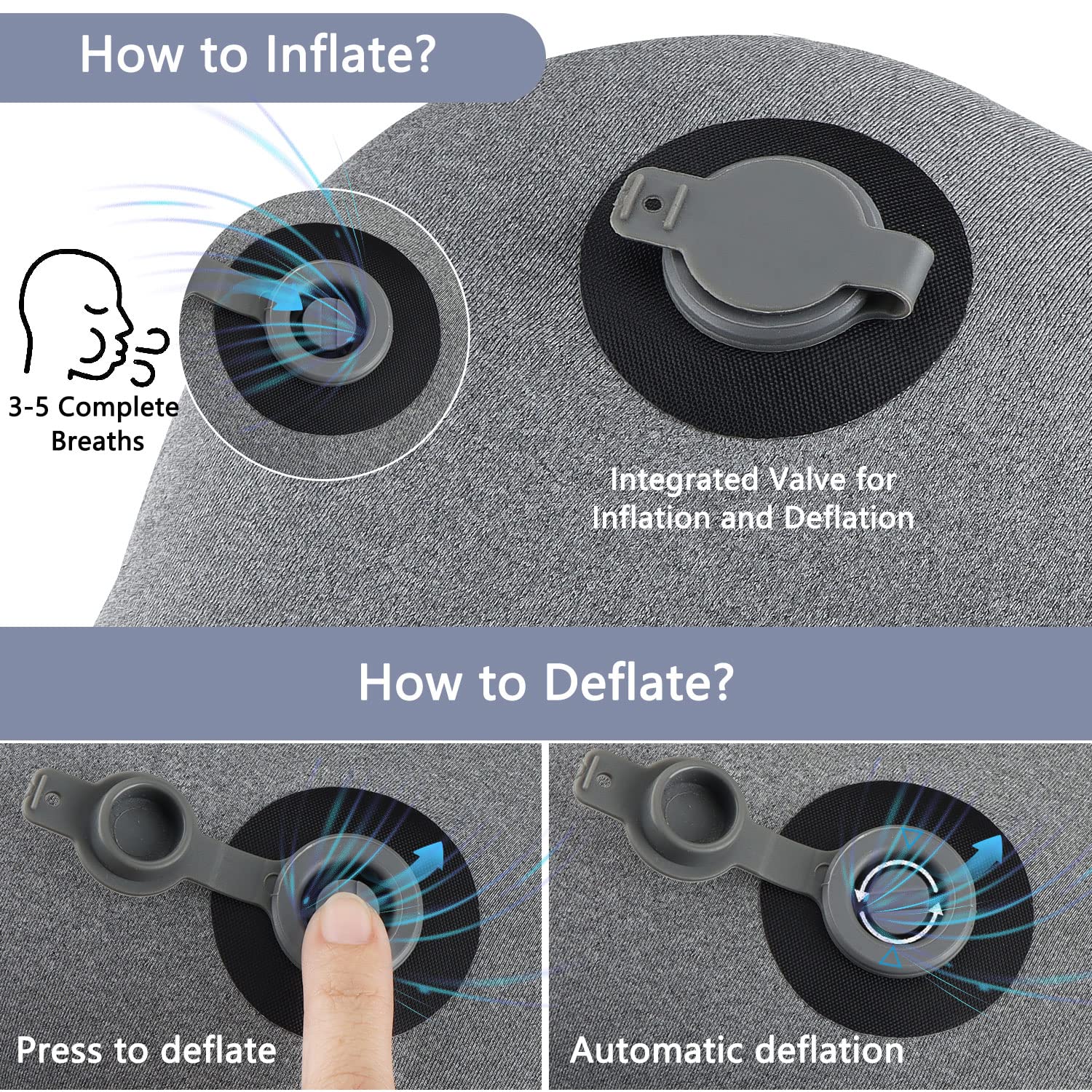 How to Inflate?

3-5 Complete Breaths

Integrated Valve for Inflation and Deflation

How to Deflate?

Press to deflate

Automatic deflation