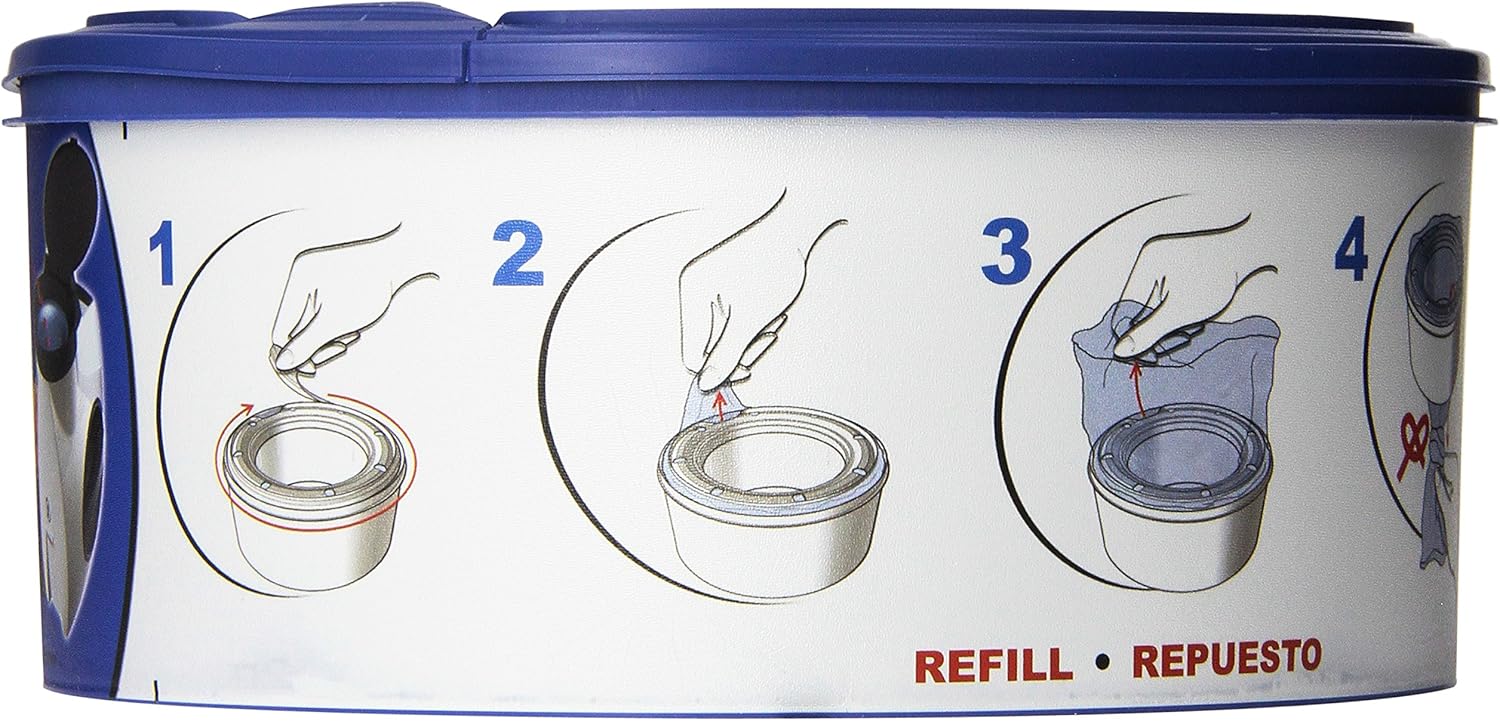 1

2

3

4

REFILL • REPUESTO