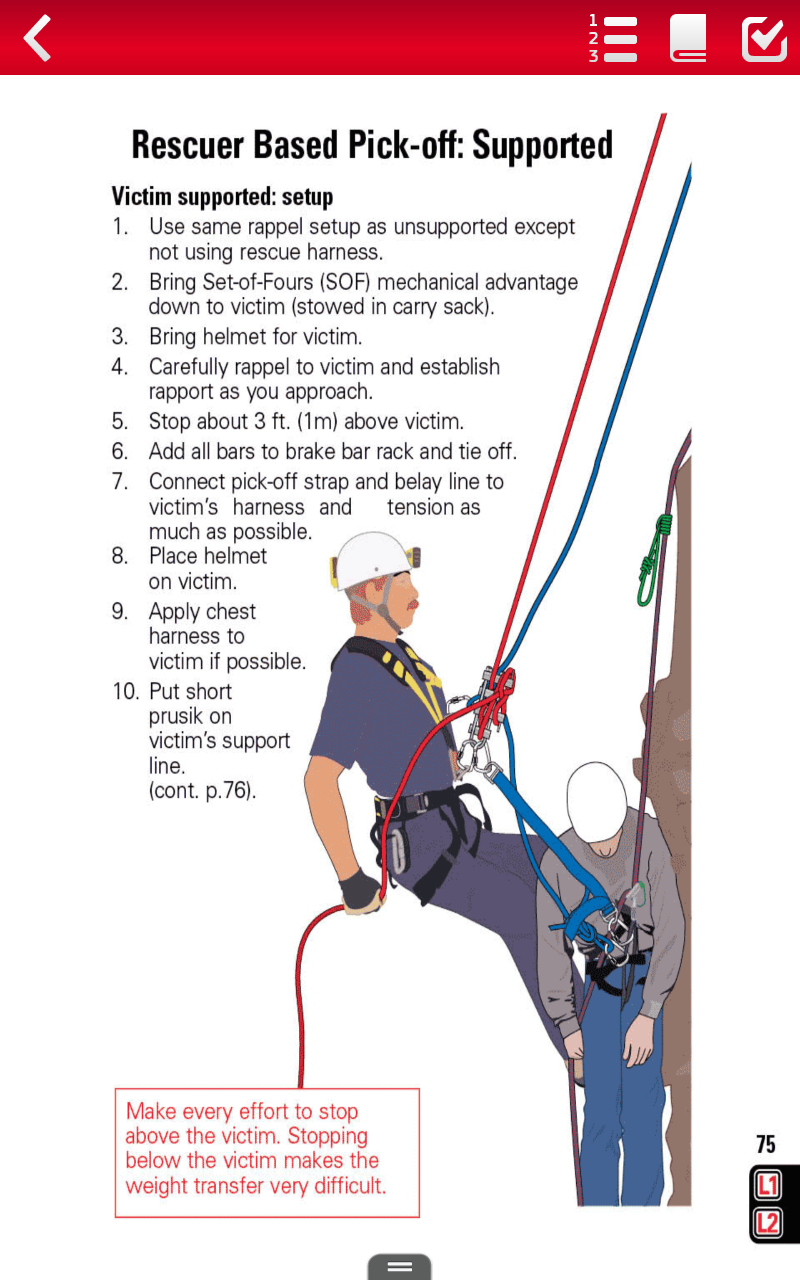 1
2
3

Rescuer Based Pick-off: Supported

Victim supported: setup
1. Use same rappel setup as unsupported except not using rescue harness.
2. Bring Set-of-Fours (SOF) mechanical advantage down to victim (stowed in carry sack).
3. Bring helmet for victim.
4. Carefully rappel to victim and establish rapport as you approach.
5. Stop about 3 ft. (1m) above victim.
6. Add all bars to brake bar rack and tie off.
7. Connect pick-off strap and belay line to victim's harness and tension as much as possible.
8. Place helmet on victim.
9. Apply chest harness to victim if possible.
10. Put short prusik on victim's support line. (cont. p.76).

Make every effort to stop above the victim. Stopping below the victim makes the weight transfer very difficult.

75

L1
L2