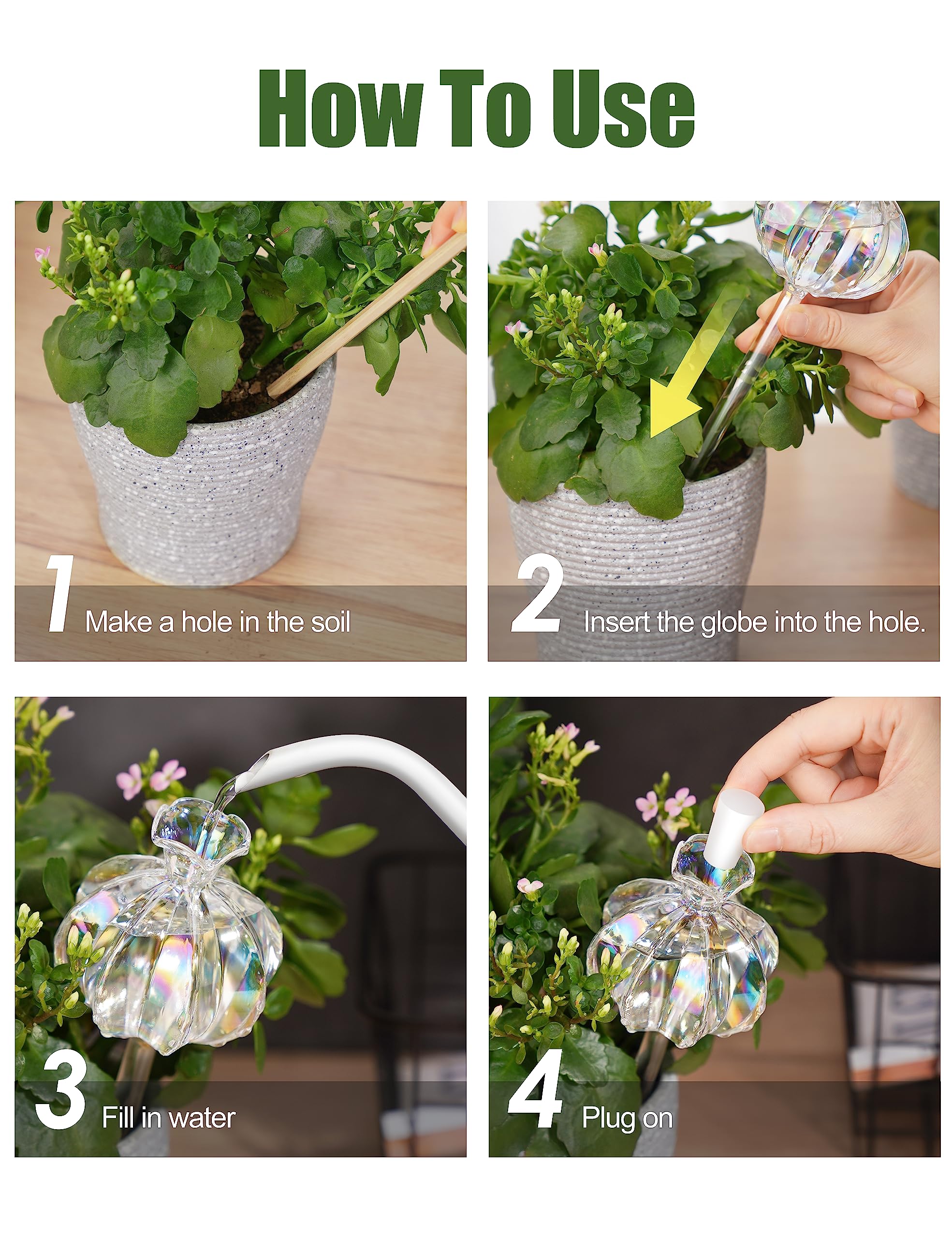 How To Use

1 Make a hole in the soil

2 Insert the globe into the hole.

3 Fill in water

4 Plug on