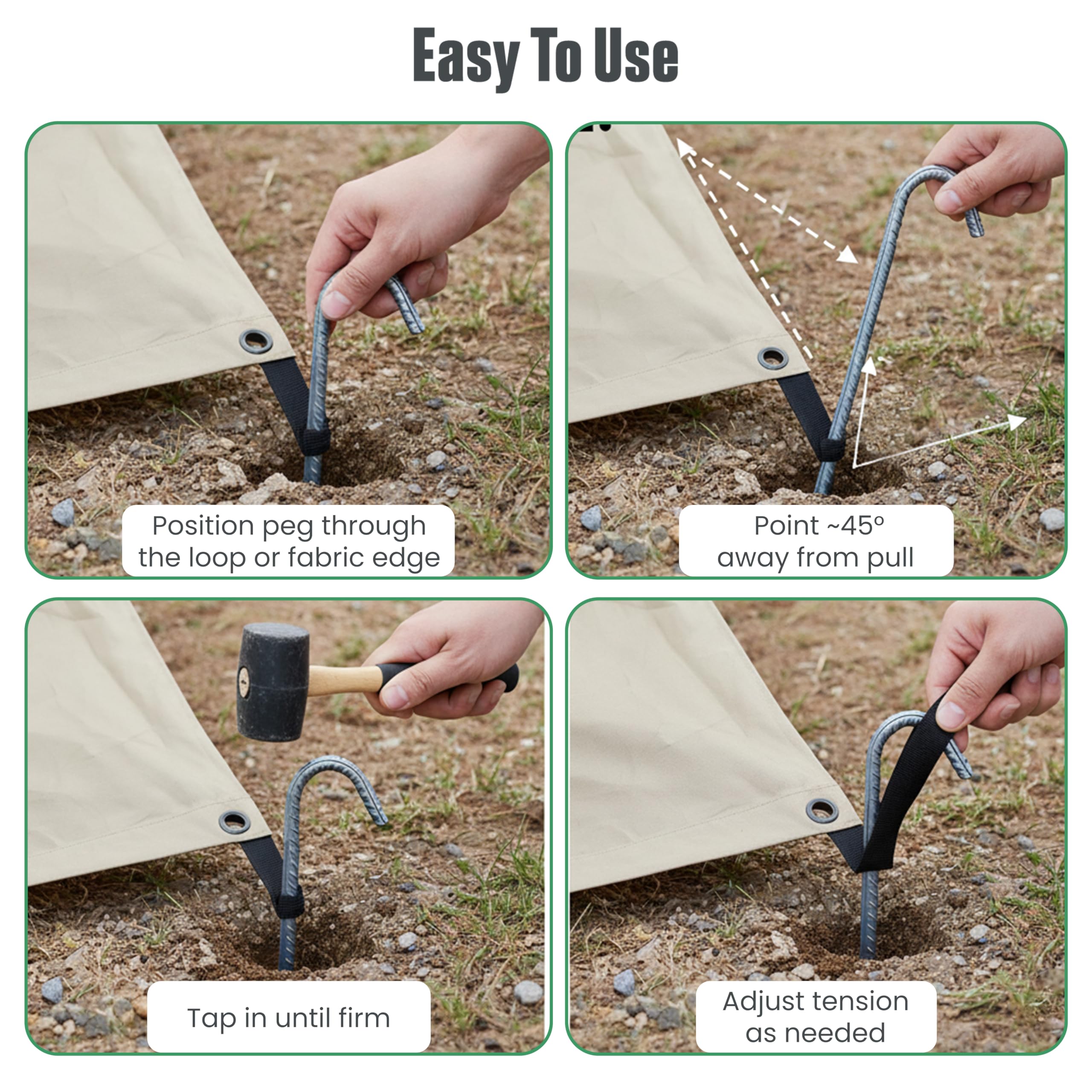 Easy To Use

Position peg through the loop or fabric edge

Point ~45° away from pull

Tap in until firm

Adjust tension as needed