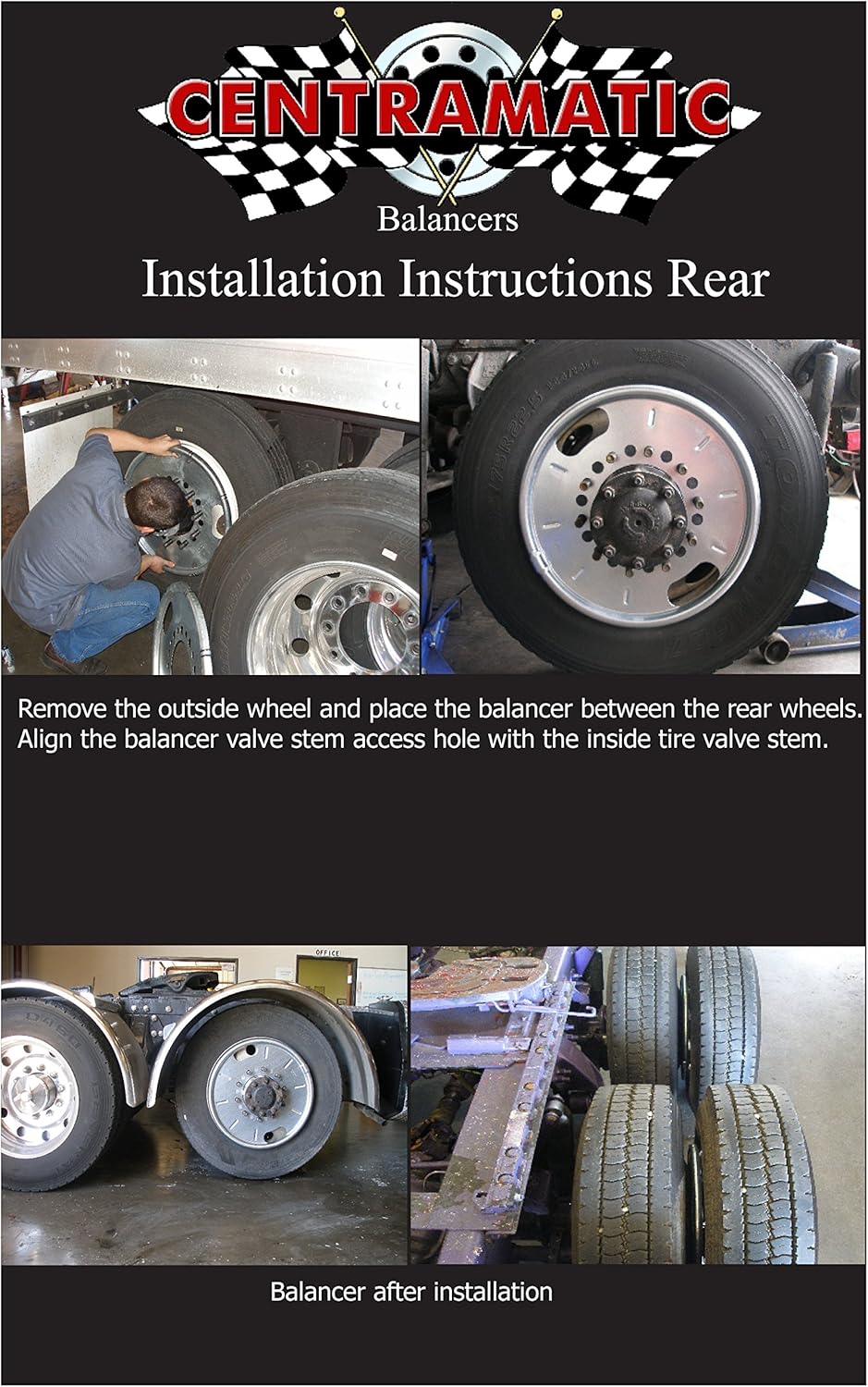 CENTRAMATIC
Balancers

Installation Instructions Rear

Remove the outside wheel and place the balancer between the rear wheels. Align the balancer valve stem access hole with the inside tire valve stem.

OFFICE

Balancer after installation