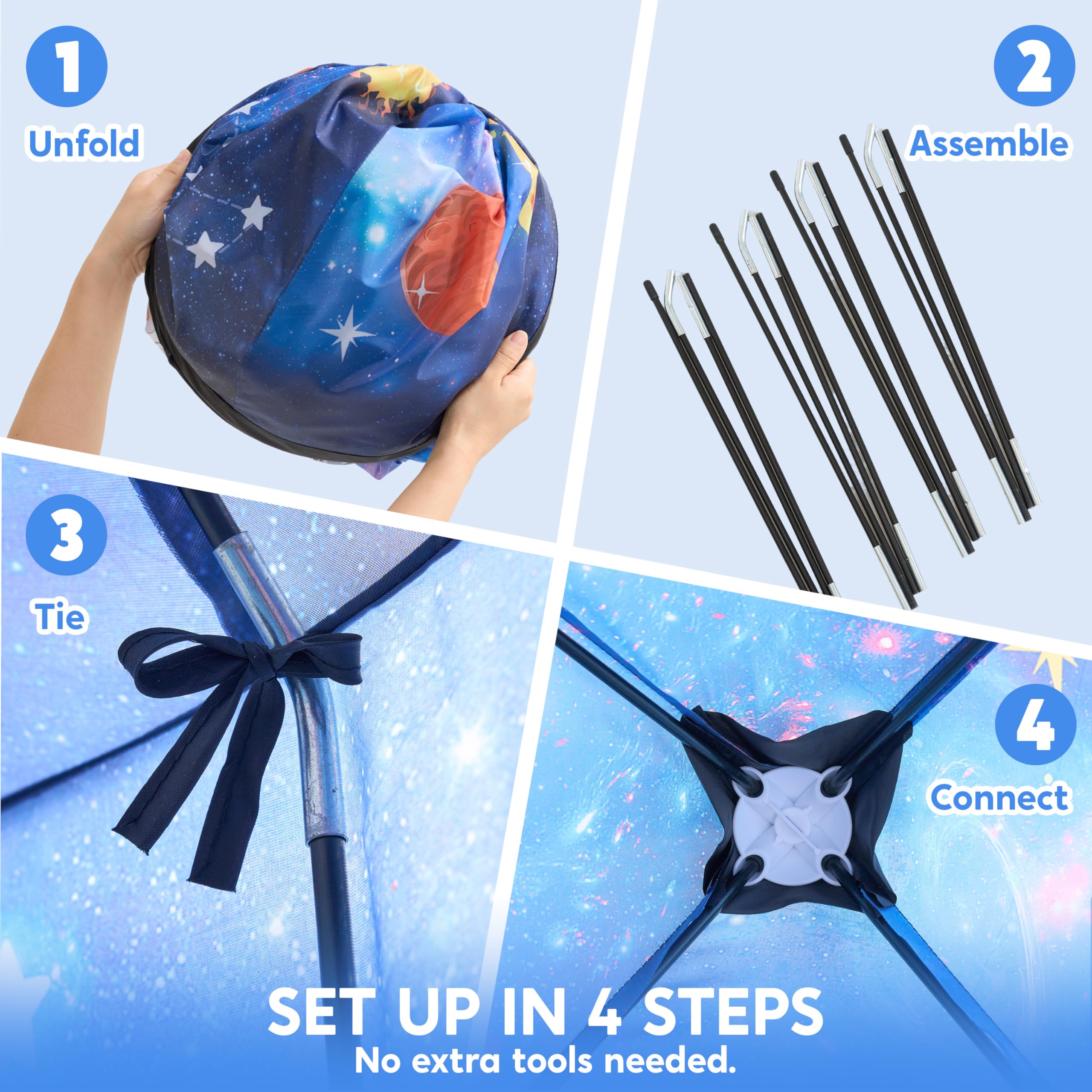 1
Unfold

2
Assemble

3
Tie

4
Connect

SET UP IN 4 STEPS
No extra tools needed.