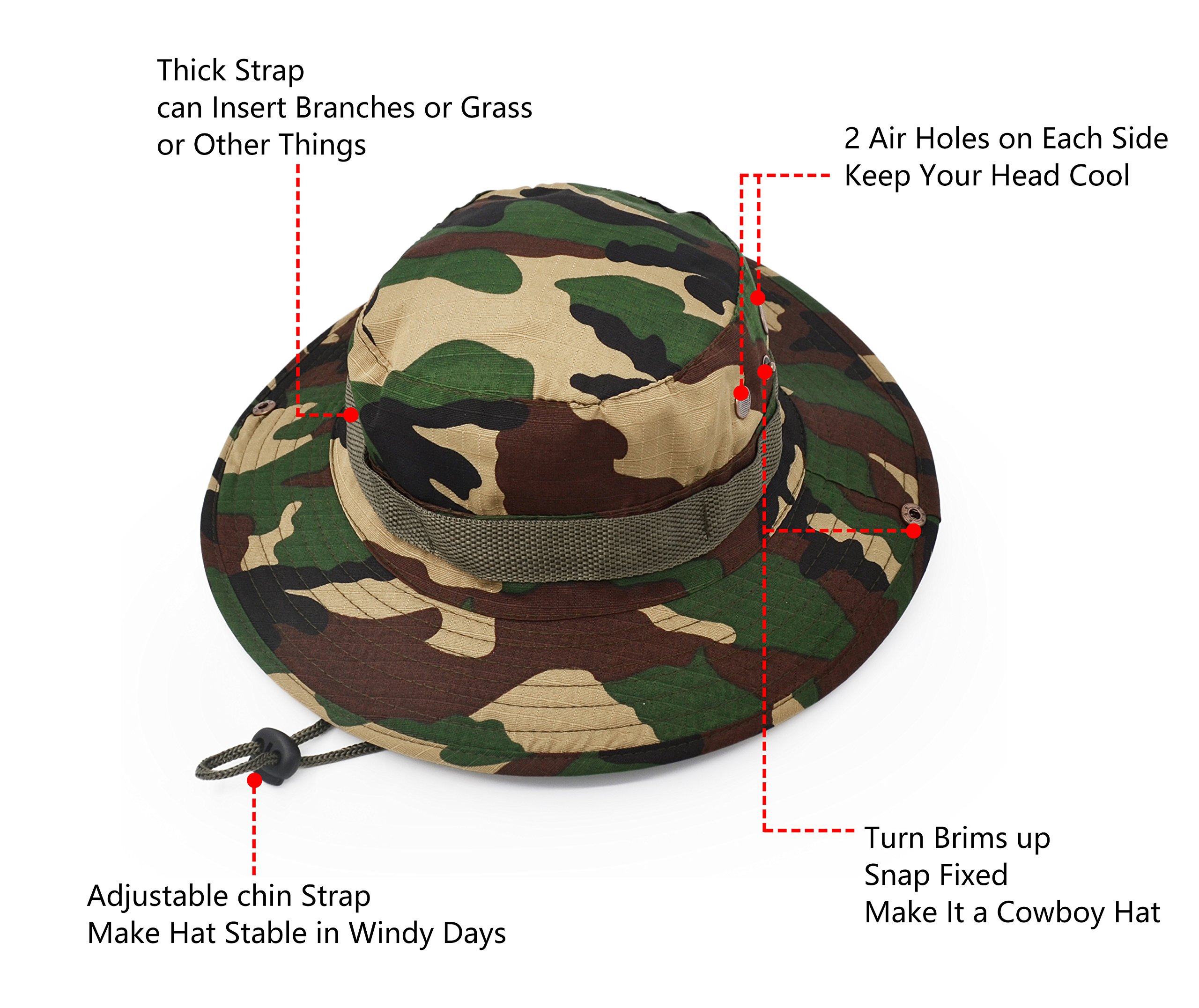 Thick Strap
can Insert Branches or Grass
or Other Things

2 Air Holes on Each Side
Keep Your Head Cool

Adjustable chin Strap
Make Hat Stable in Windy Days

Turn Brims up
Snap Fixed
Make It a Cowboy Hat