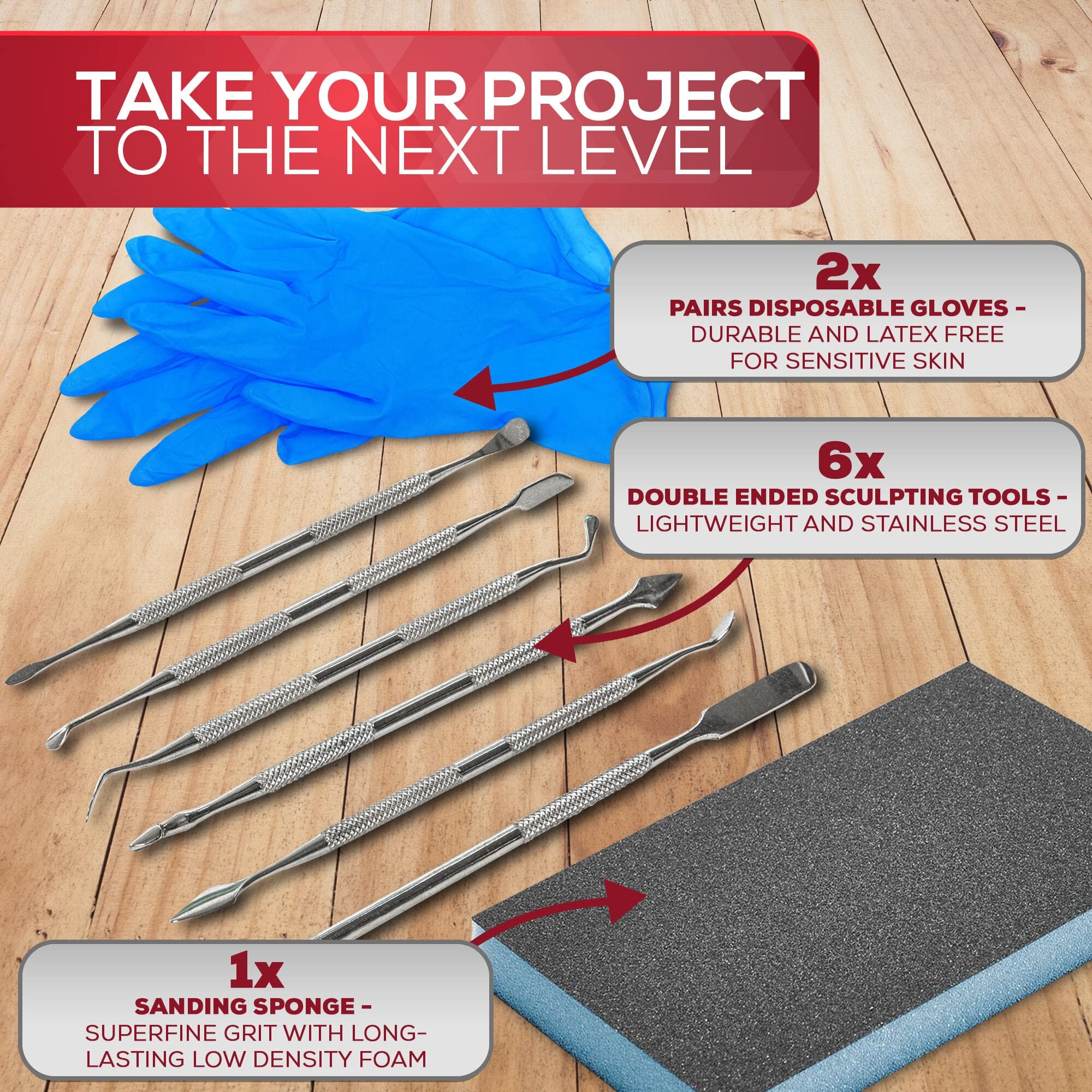 TAKE YOUR PROJECT TO THE NEXT LEVEL

2x
PAIRS DISPOSABLE GLOVES – DURABLE AND LATEX FREE FOR SENSITIVE SKIN

6x
DOUBLE ENDED SCULPTING TOOLS – LIGHTWEIGHT AND STAINLESS STEEL

1x
SANDING SPONGE – SUPERFINE GRIT WITH LONG-LASTING LOW DENSITY FOAM