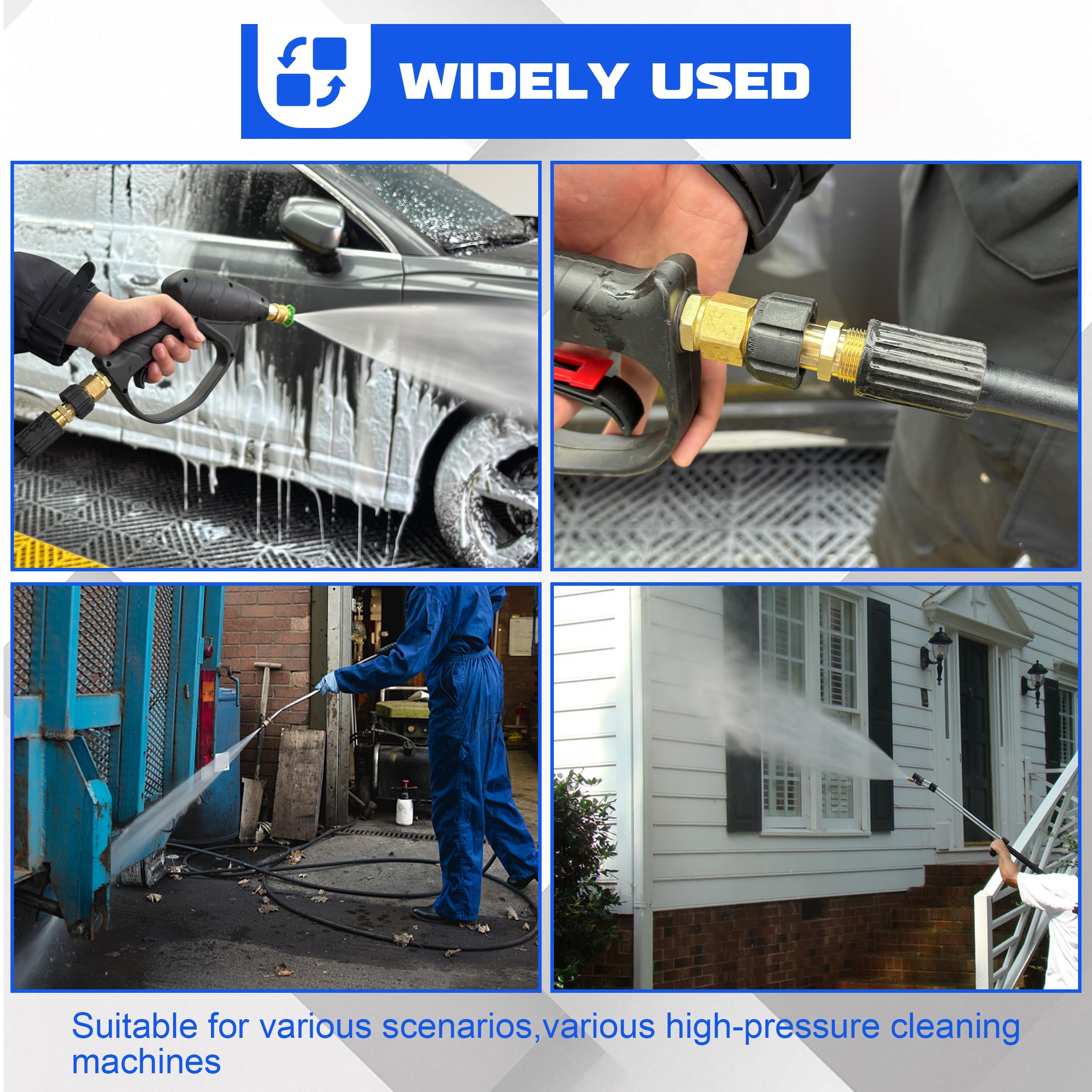 WIDELY USED

Suitable for various scenarios,various high-pressure cleaning machines