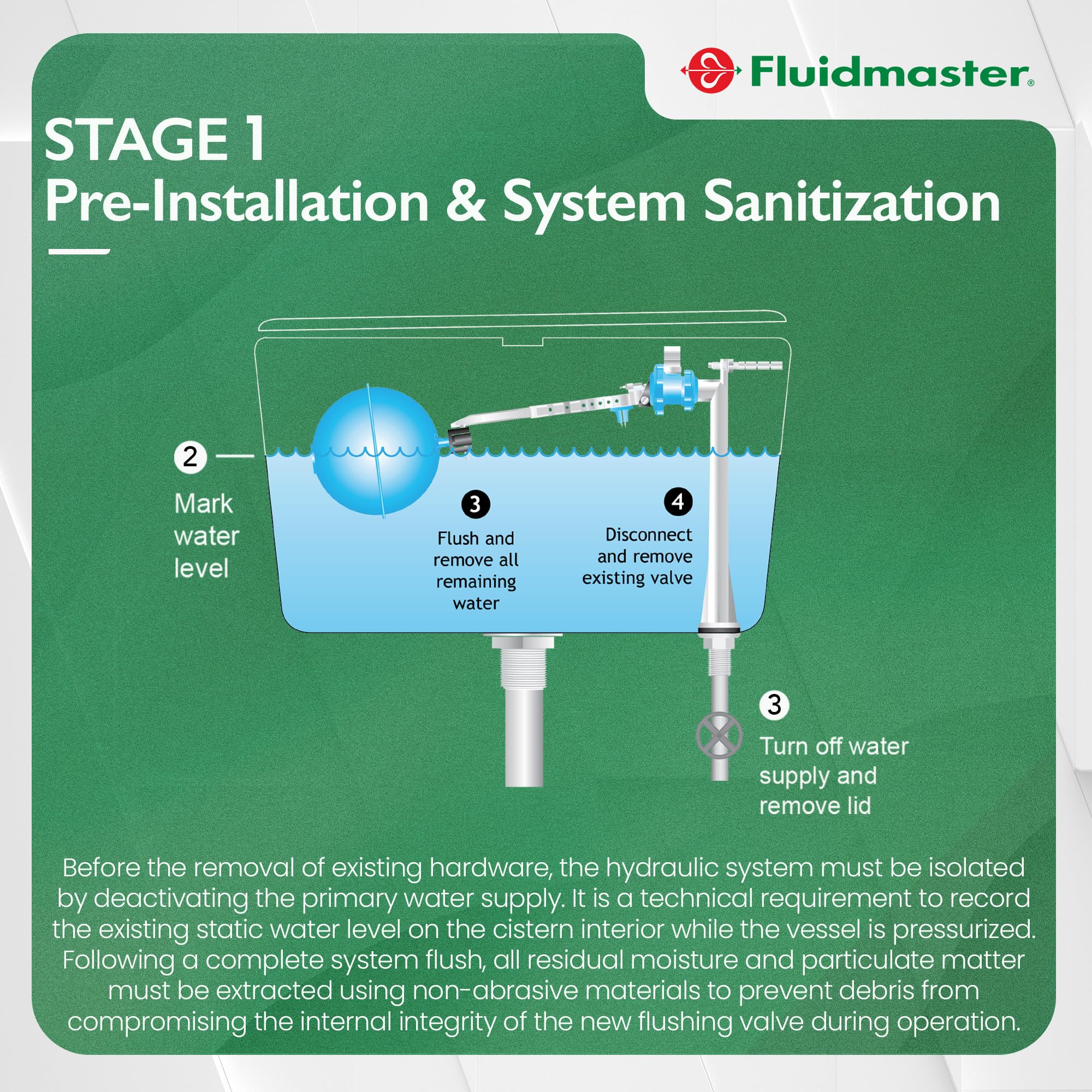 Fluidmaster®

STAGE 1
Pre-Installation & System Sanitization

2
Mark water level

3
Flush and remove all remaining water

4
Disconnect and remove existing valve

3
Turn off water supply and remove lid

Before the removal of existing hardware, the hydraulic system must be isolated by deactivating the primary water supply. It is a technical requirement to record the existing static water level on the cistern interior while the vessel is pressurized. Following a complete system flush, all residual moisture and particulate matter must be extracted using non-abrasive materials to prevent debris from compromising the internal integrity of the new flushing valve during operation.