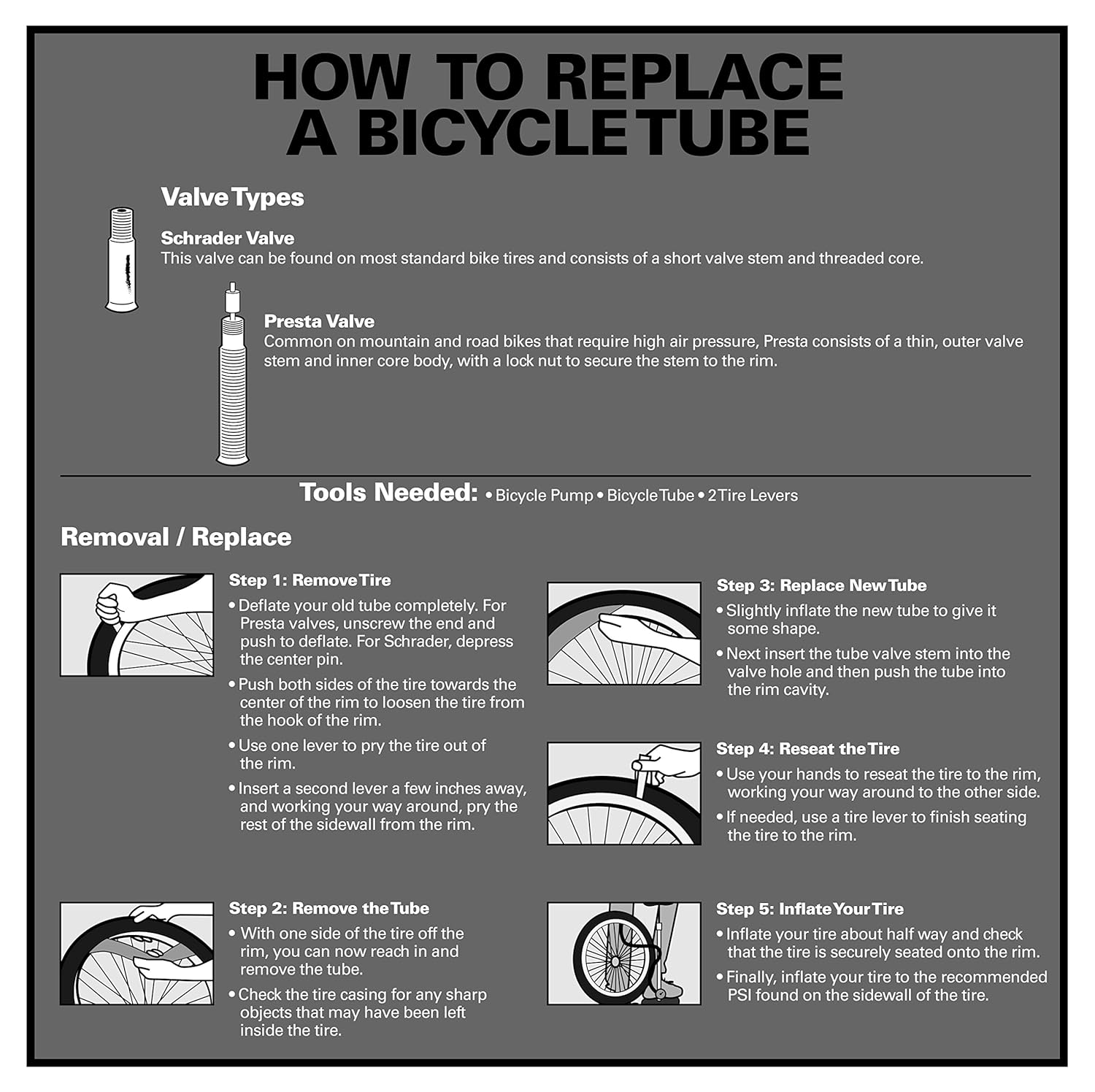 HOW TO REPLACE A BICYCLE TUBE

Valve Types

Schrader Valve
This valve can be found on most standard bike tires and consists of a short valve stem and threaded core.

Presta Valve
Common on mountain and road bikes that require high air pressure, Presta consists of a thin, outer valve stem and inner core body, with a lock nut to secure the stem to the rim.

Tools Needed: • Bicycle Pump • Bicycle Tube • 2 Tire Levers

Removal / Replace

Step 1: Remove Tire
• Deflate your old tube completely. For Presta valves, unscrew the end and push to deflate. For Schrader, depress the center pin.
• Push both sides of the tire towards the center of the rim to loosen the tire from the hook of the rim.
• Use one lever to pry the tire out of the rim.
• Insert a second lever a few inches away, and working your way around, pry the rest of the sidewall from the rim.

Step 2: Remove the Tube
• With one side of the tire off the rim, you can now reach in and remove the tube.
• Check the tire casing for any sharp objects that may have been left inside the tire.

Step 3: Replace New Tube
• Slightly inflate the new tube to give it some shape.
• Next insert the tube valve stem into the valve hole and then push the tube into the rim cavity.

Step 4: Reseat the Tire
• Use your hands to reseat the tire to the rim, working your way around to the other side.
• If needed, use a tire lever to finish seating the tire to the rim.

Step 5: Inflate Your Tire
• Inflate your tire about half way and check that the tire is securely seated onto the rim.
• Finally, inflate your tire to the recommended PSI found on the sidewall of the tire.