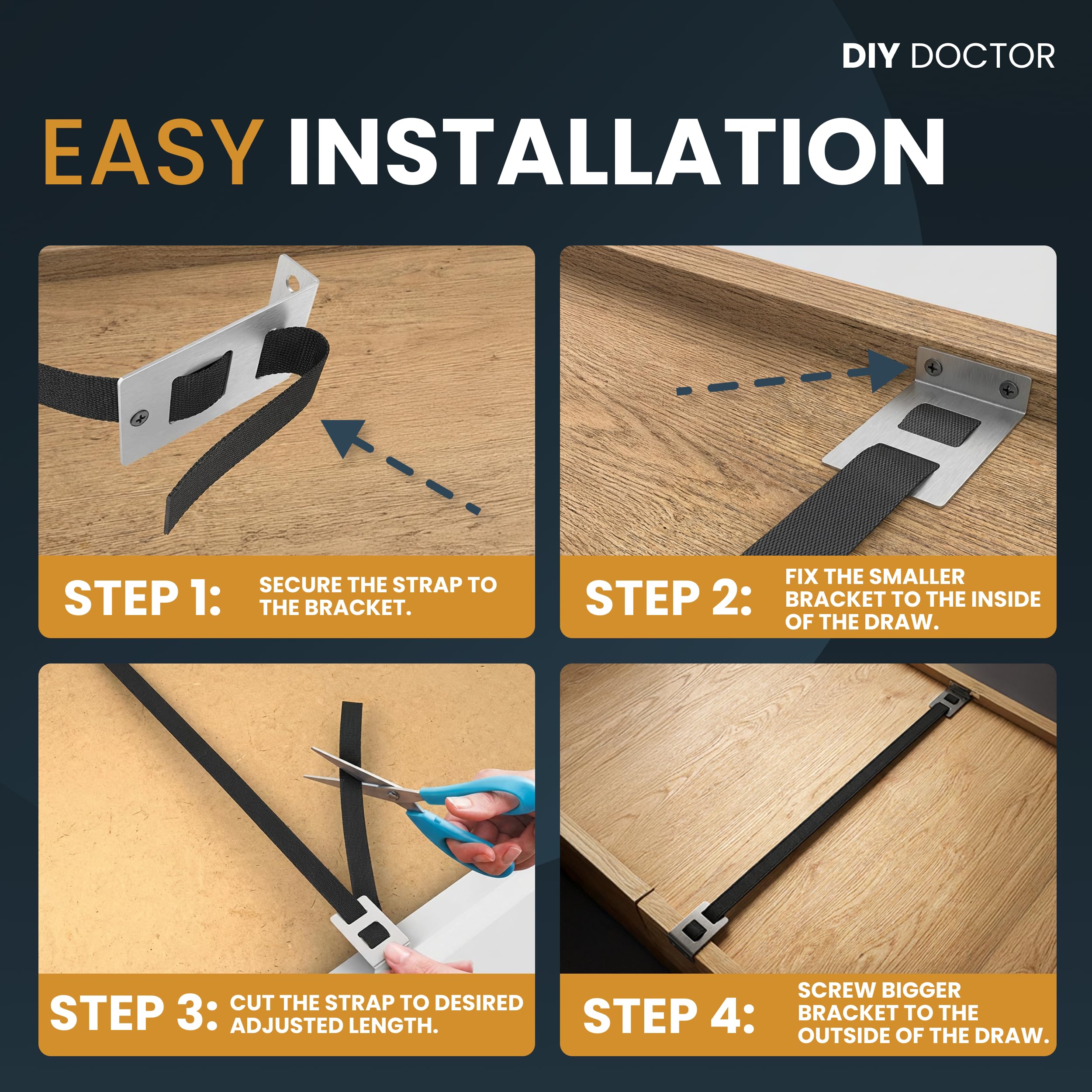 DIY DOCTOR

EASY INSTALLATION

STEP 1: SECURE THE STRAP TO THE BRACKET.

STEP 2: FIX THE SMALLER BRACKET TO THE INSIDE OF THE DRAW.

STEP 3: CUT THE STRAP TO DESIRED ADJUSTED LENGTH.

STEP 4: SCREW BIGGER BRACKET TO THE OUTSIDE OF THE DRAW.