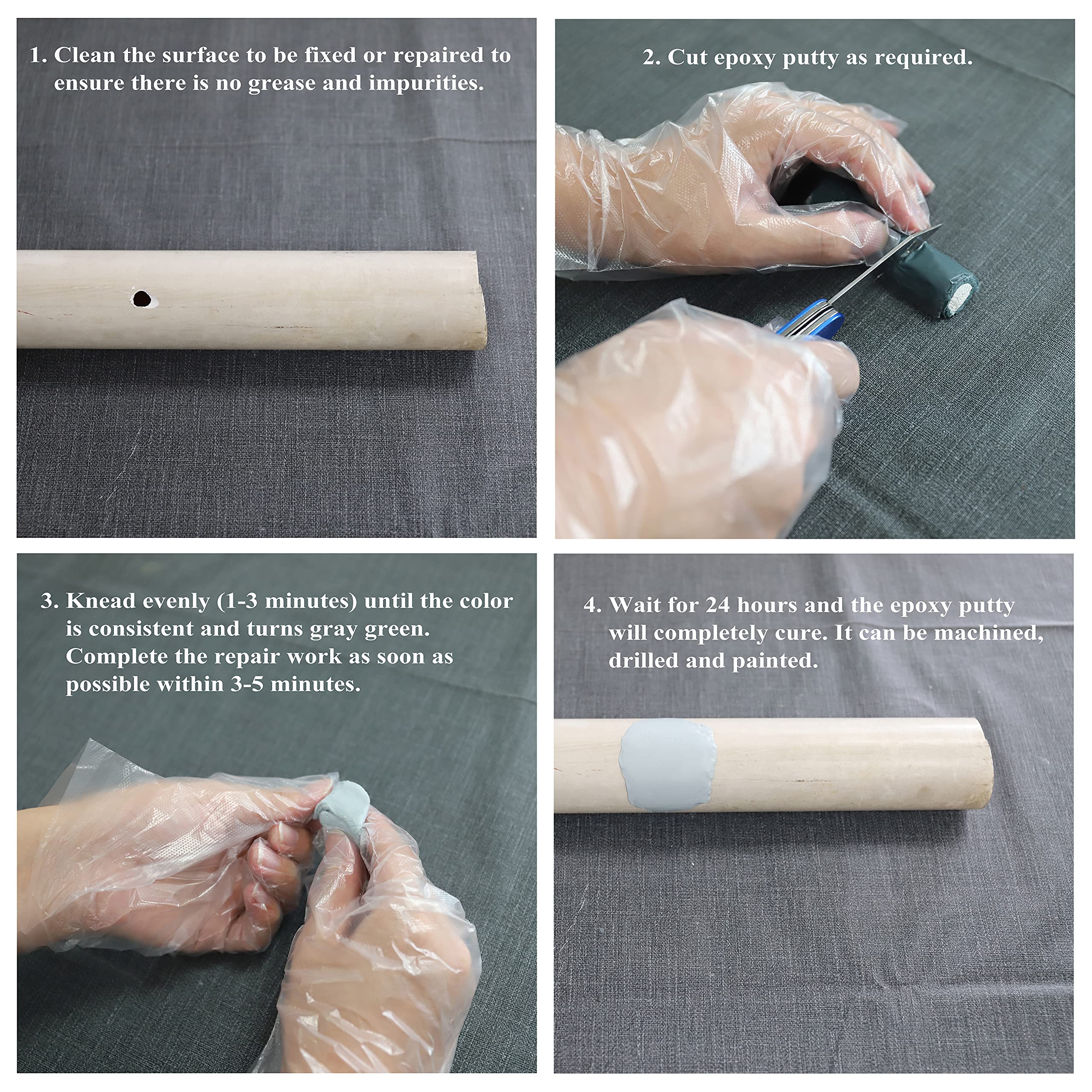 1. Clean the surface to be fixed or repaired to ensure there is no grease and impurities.

2. Cut epoxy putty as required.

3. Knead evenly (1-3 minutes) until the color is consistent and turns gray green. Complete the repair work as soon as possible within 3-5 minutes.

4. Wait for 24 hours and the epoxy putty will completely cure. It can be machined, drilled and painted.