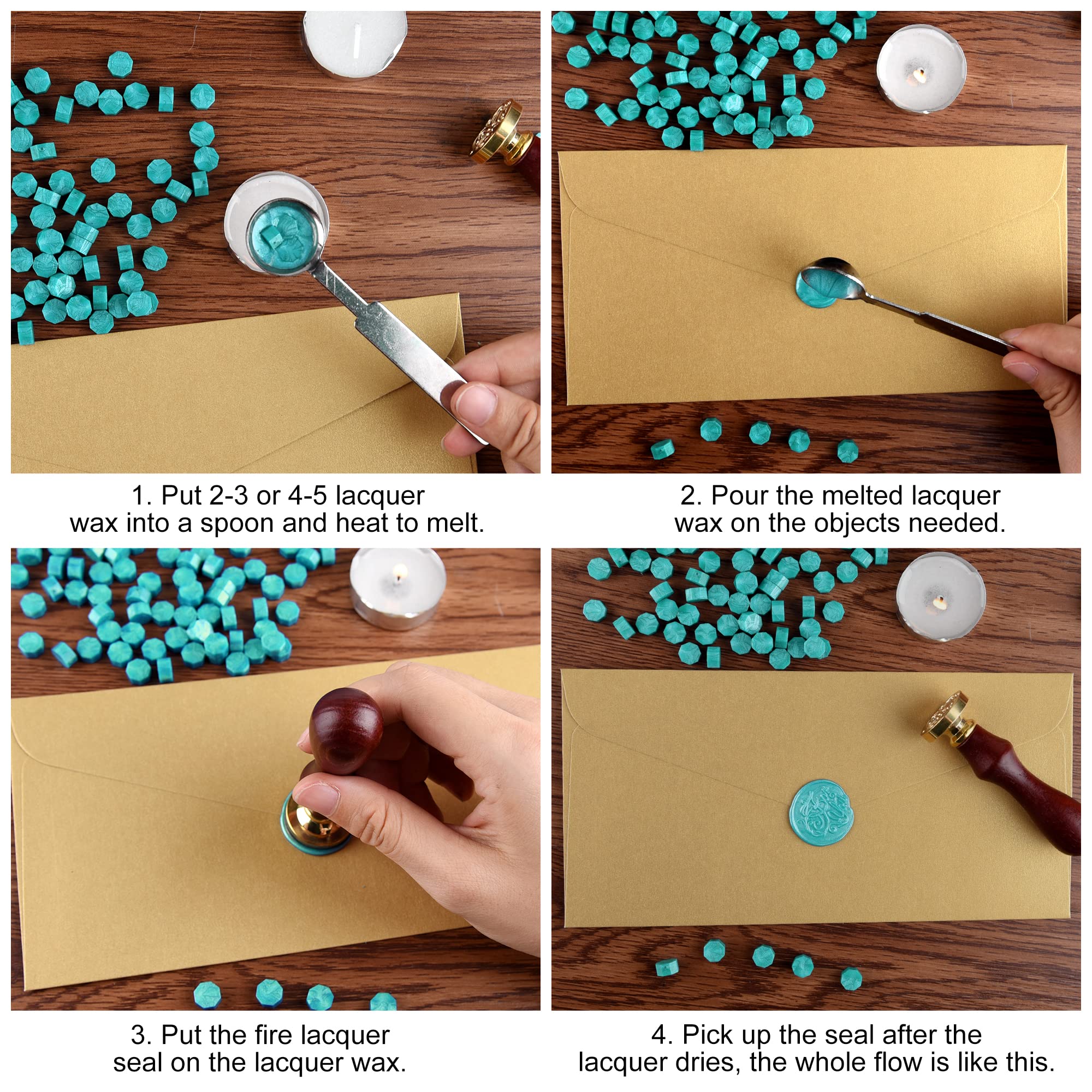 1. Put 2-3 or 4-5 lacquer wax into a spoon and heat to melt.

2. Pour the melted lacquer wax on the objects needed.

3. Put the fire lacquer seal on the lacquer wax.

4. Pick up the seal after the lacquer dries, the whole flow is like this.