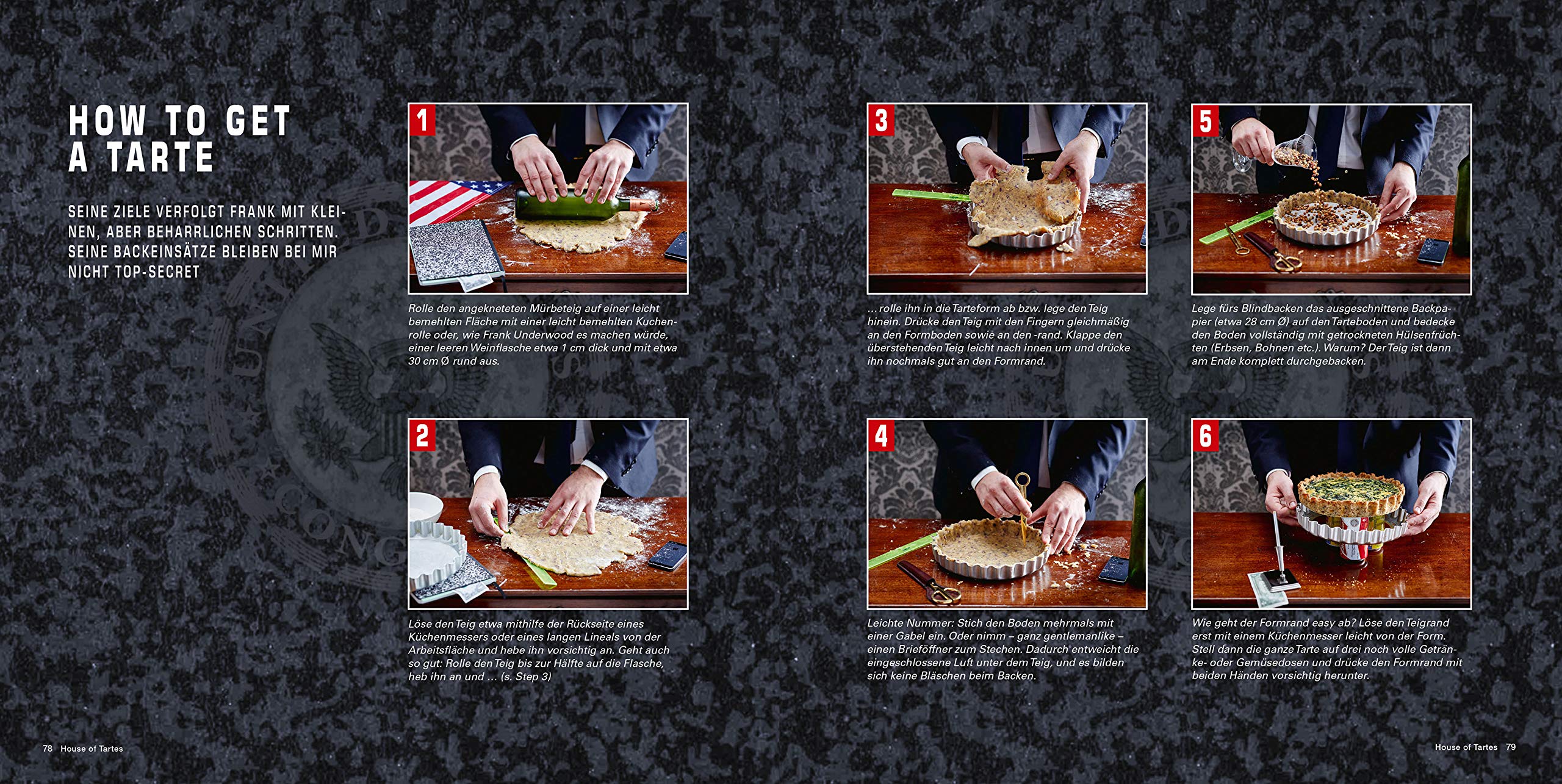 HOW TO GET A TARTE

SEINE ZIELE VERFOLGT FRANK MIT KLEINEN, ABER BEHARRLICHEN SCHRITTEN. SEINE BACKEINSÄTZE BLEIBEN BEI MIR NICHT TOP-SECRET

1

Rolle den angekneteten Mürbeteig auf einer leicht bemehlten Fläche mit einer leicht bemehlten Kuchenrolle oder, wie Frank Underwood es machen würde, einer leeren Weinflasche etwa 1 cm dick und mit etwa 30 cm Ø rund aus.

2

Löse den Teig etwa mithilfe der Rückseite eines Küchenmessers oder eines langen Lineals von der Arbeitsfläche und hebe ihn vorsichtig an. Geht auch so gut: Rolle den Teig bis zur Hälfte auf die Flasche, heb ihn an und ... (s. Step 3)

3

... rolle ihn in die Tarteform ab bzw. lege den Teig hinein. Drücke den Teig mit den Fingern gleichmäßig an den Formboden sowie an den -rand. Klappe den überstehenden Teig leicht nach innen um und drücke ihn nochmals gut an den Formrand.

4

Leichte Nummer: Stich den Boden mehrmals mit einer Gabel ein. Oder nimm – ganz gentlemanlike – einen Brieföffner zum Stechen. Dadurch entweicht die eingeschlossene Luft unter dem Teig, und es bilden sich keine Bläschen beim Backen.

5

Lege fürs Blindbacken das ausgeschnittene Backpapier (etwa 28 cm Ø) auf den Tarteboden und bedecke den Boden vollständig mit getrockneten Hülsenfrüchten (Erbsen, Bohnen etc.). Warum? Der Teig ist dann am Ende komplett durchgebacken.

6

Wie geht der Formrand easy ab? Löse den Teigrand erst mit einem Küchenmesser leicht von der Form. Stell dann die ganze Tarte auf drei noch volle Getränke- oder Gemüsedosen und drücke den Formrand mit beiden Händen vorsichtig herunter.

78 House of Tartes

House of Tartes 79