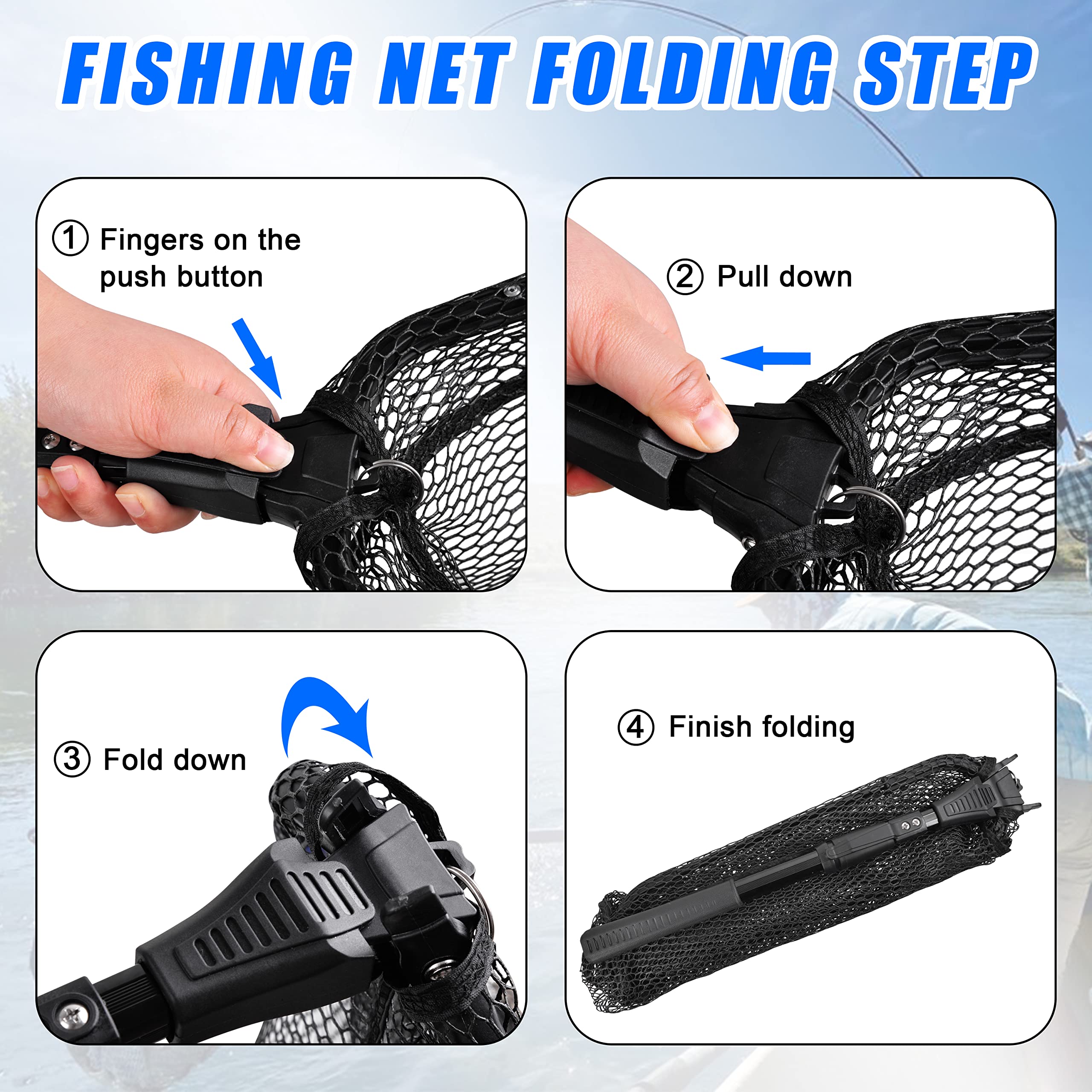 FISHING NET FOLDING STEP

① Fingers on the push button

② Pull down

③ Fold down

④ Finish folding