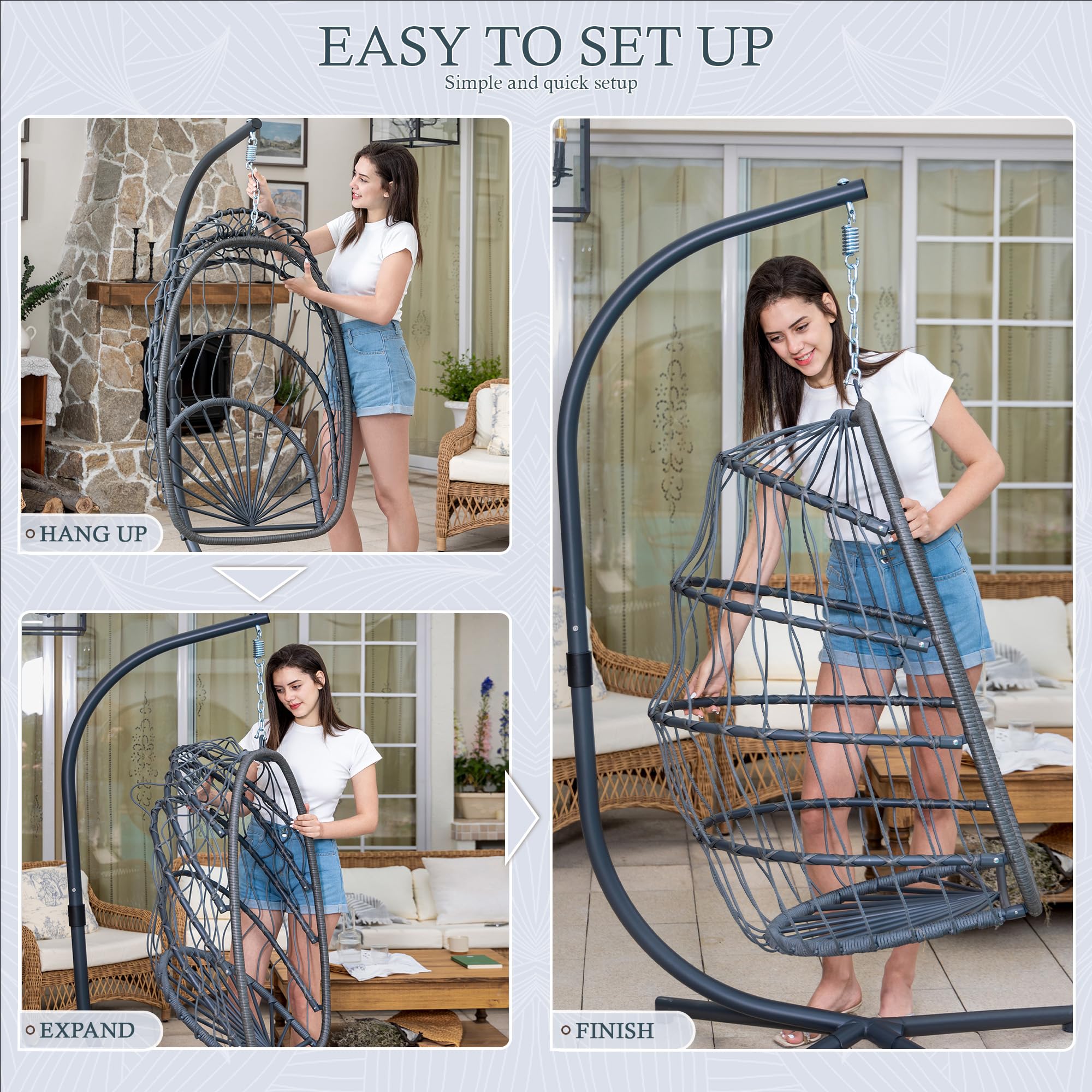 EASY TO SET UP
Simple and quick setup

HANG UP

EXPAND

FINISH