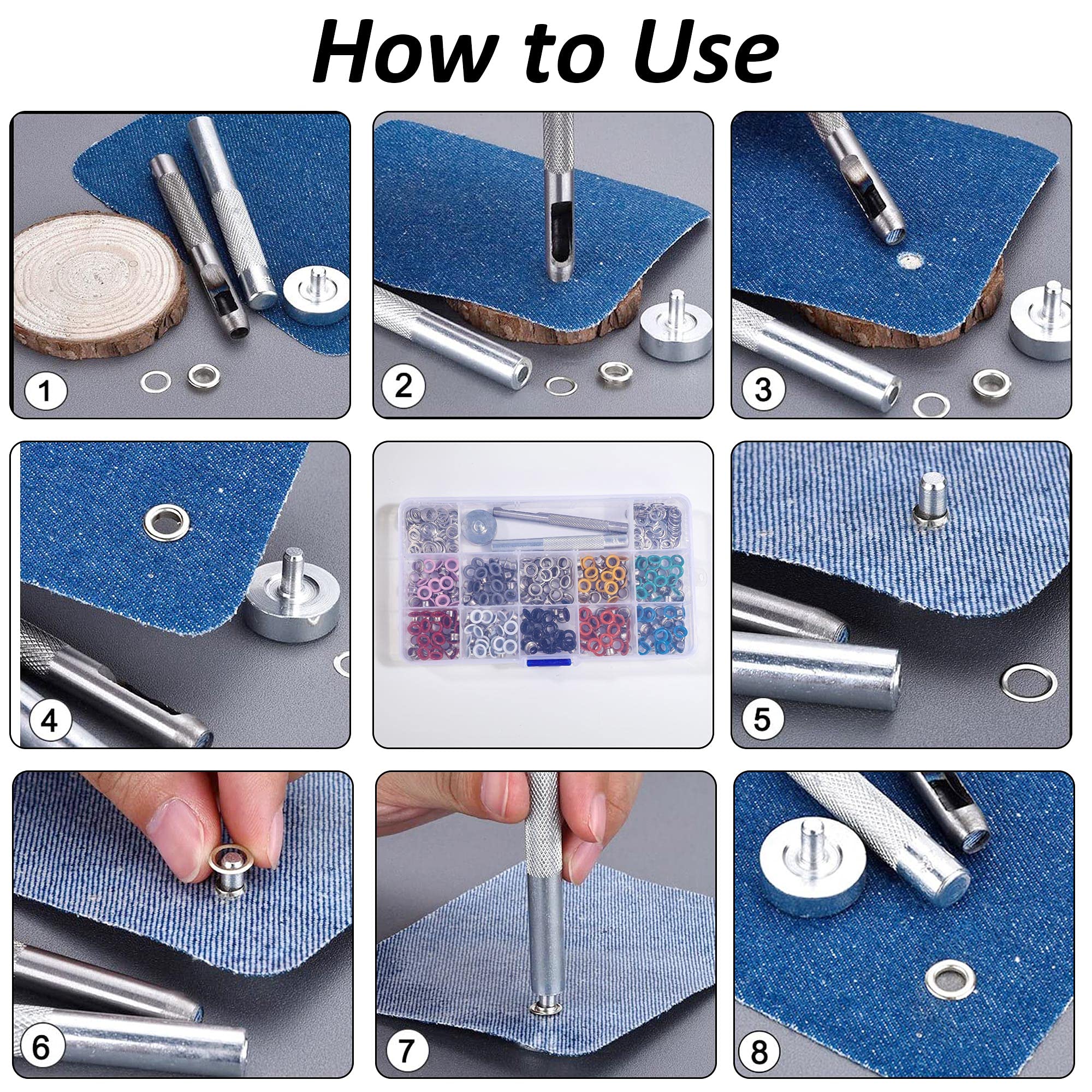 How to Use

1

2

3

4

5

6

7

8