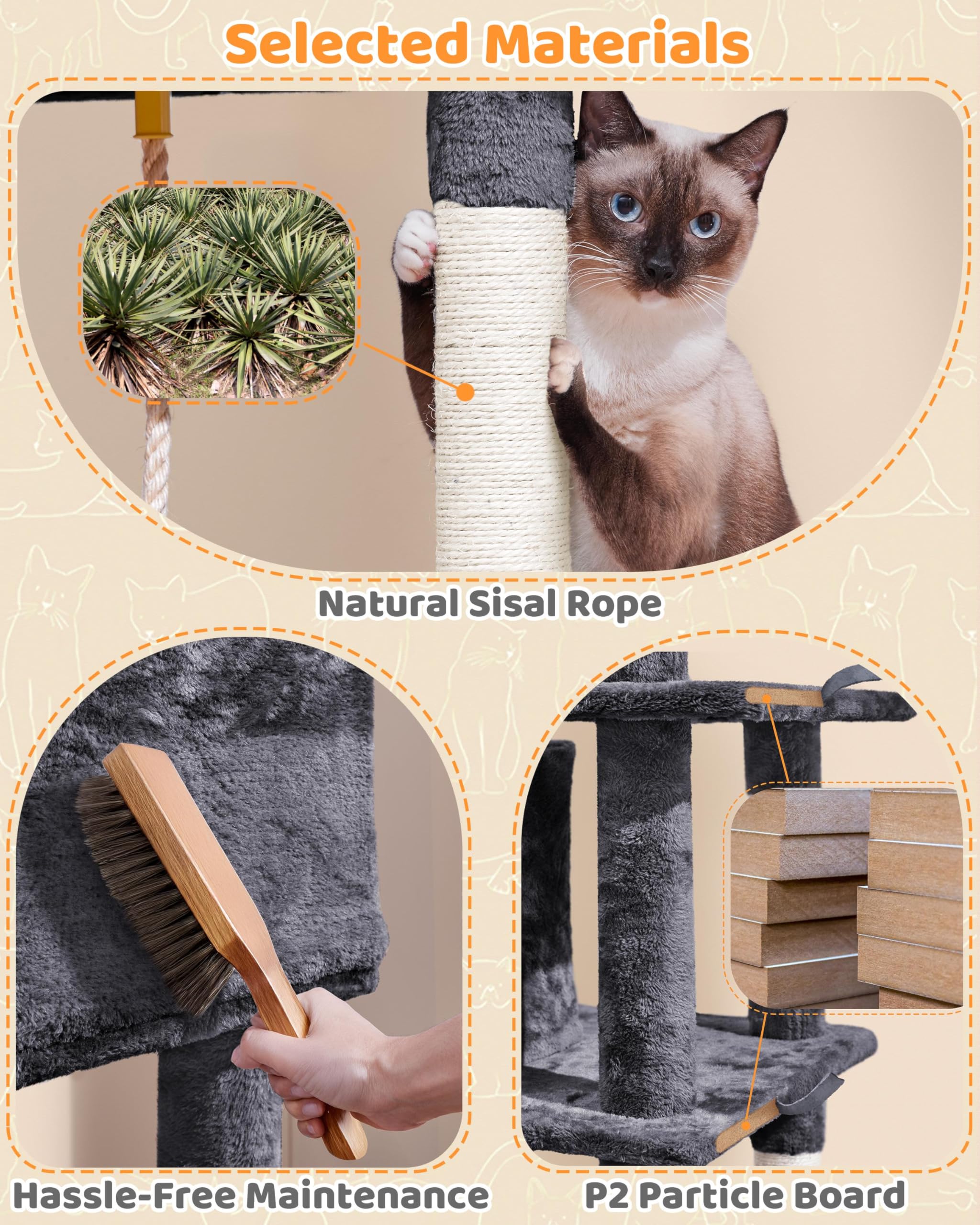 Selected Materials

Natural Sisal Rope

Hassle-Free Maintenance

P2 Particle Board