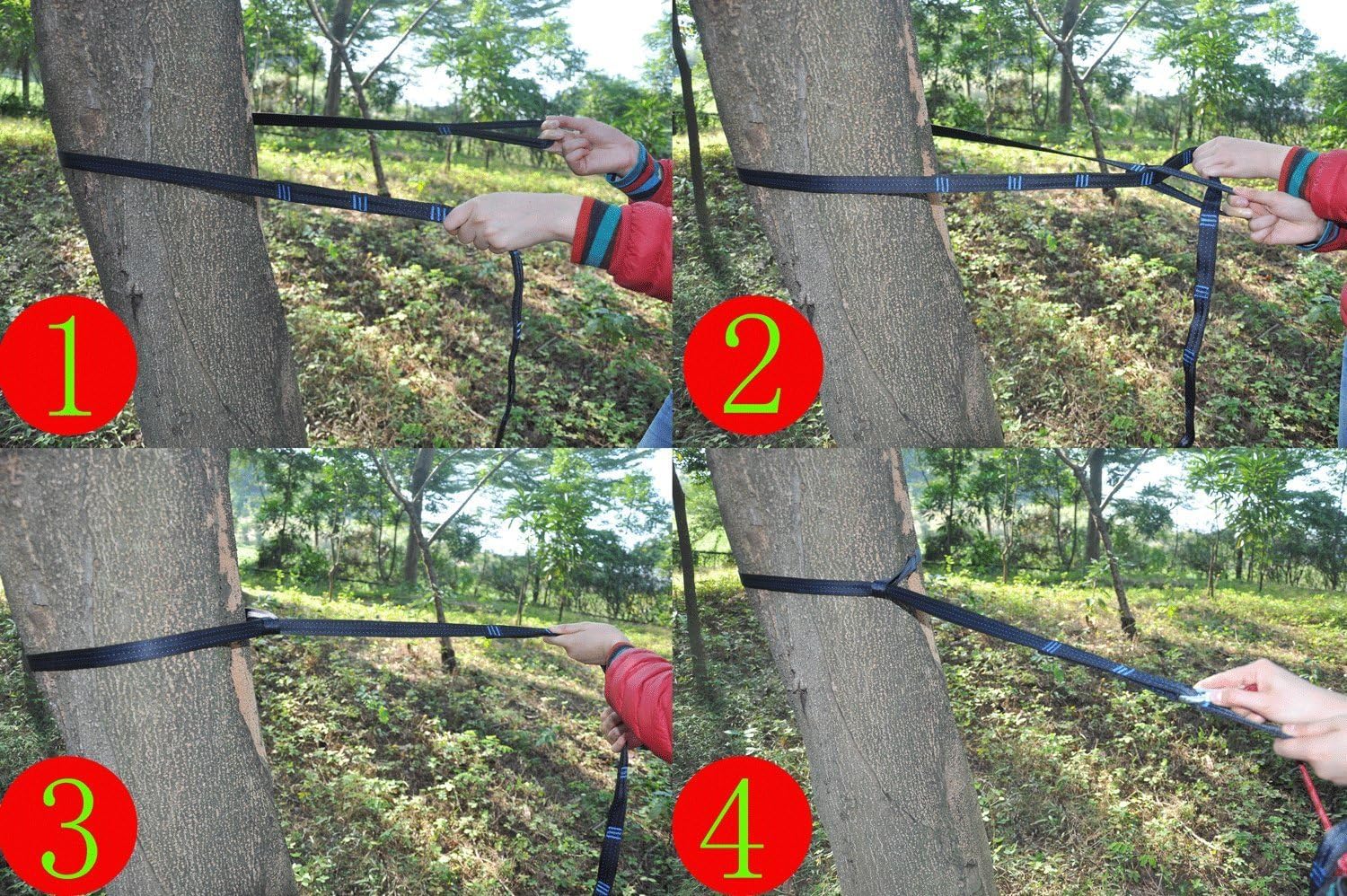 1

2

3

4