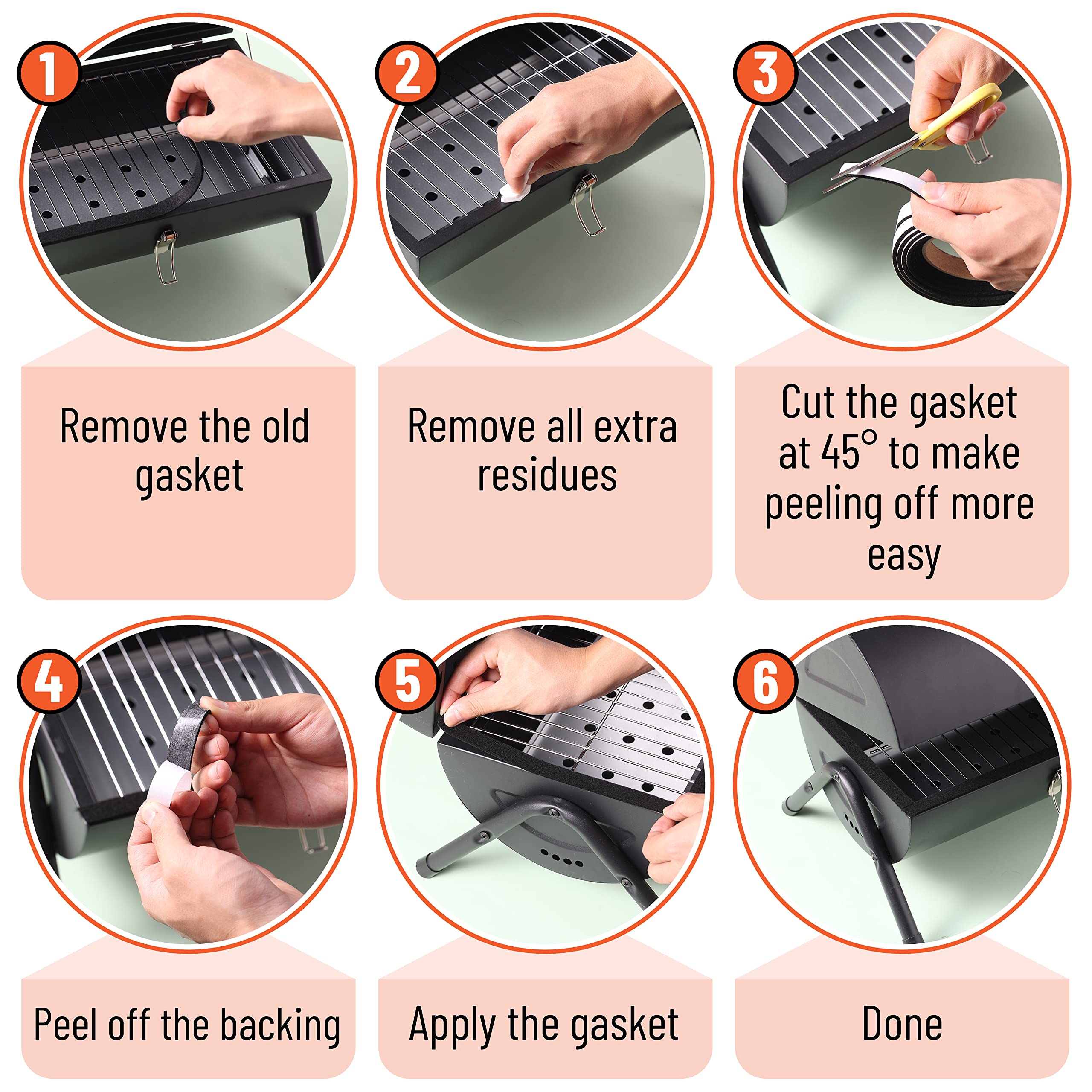 1

Remove the old gasket

2

Remove all extra residues

3

Cut the gasket at 45° to make peeling off more easy

4

Peel off the backing

5

Apply the gasket

6

Done