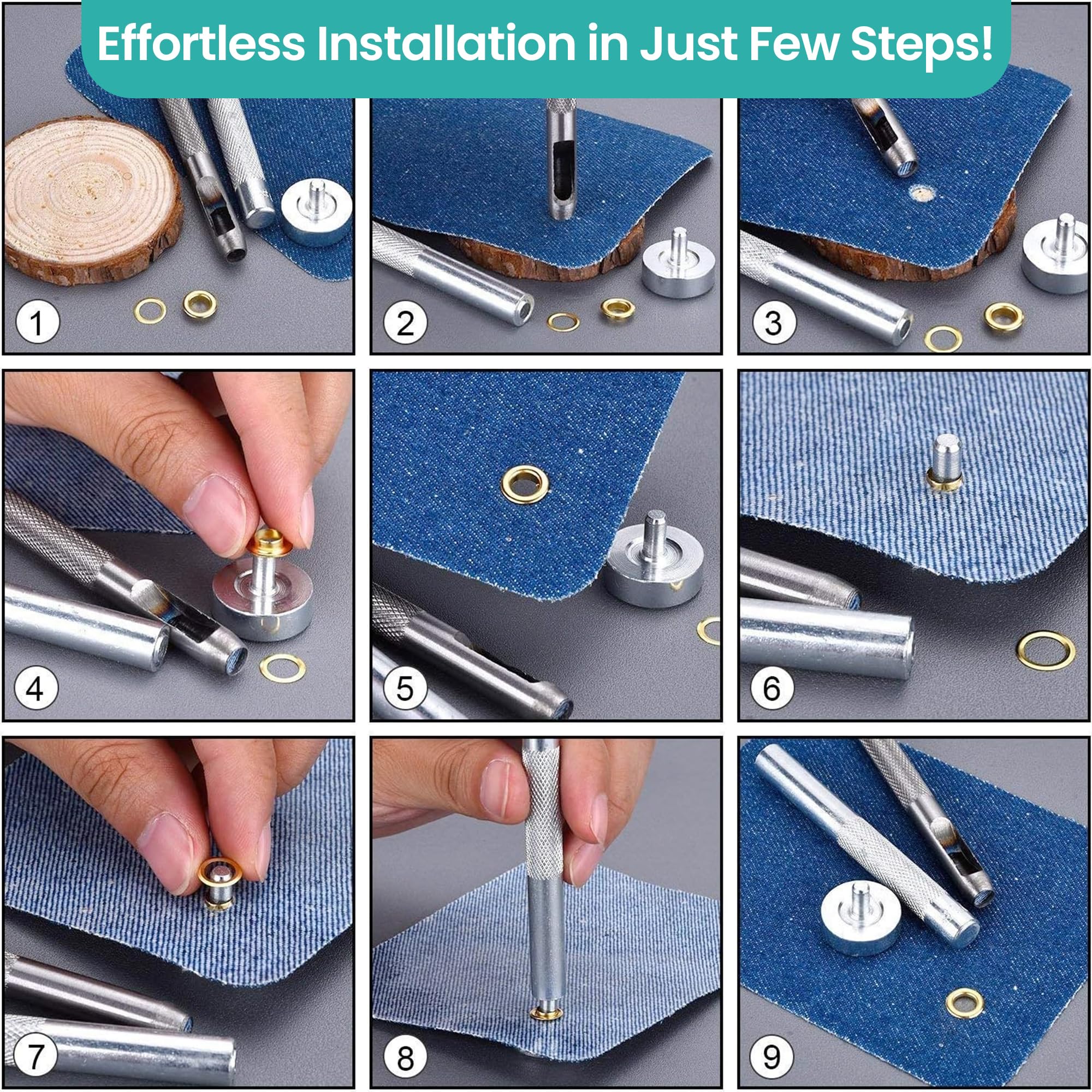 Effortless Installation in Just Few Steps!

1

2

3

4

5

6

7

8

9