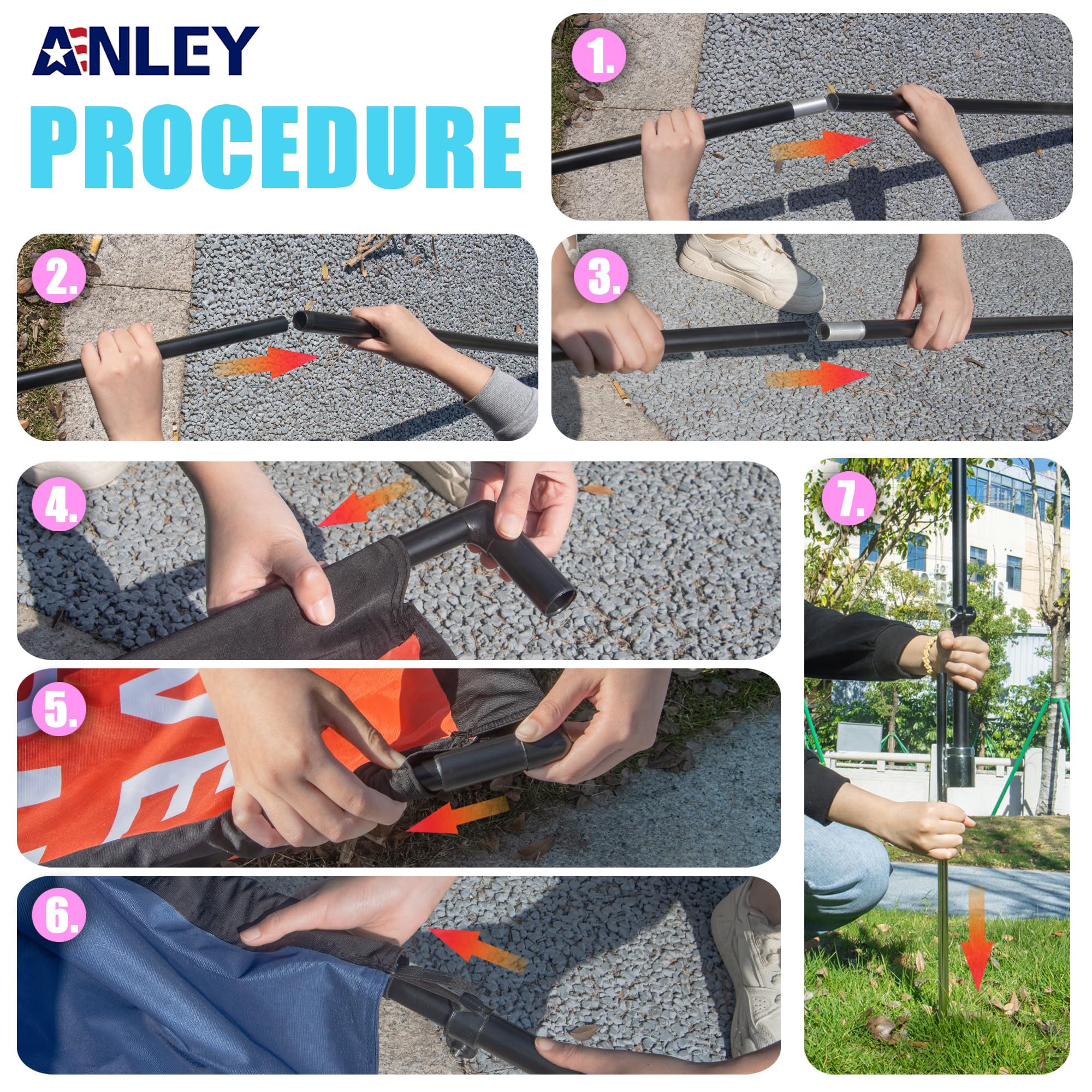 ANLEY

PROCEDURE

1.

2.

3.

4.

5.

6.

7.