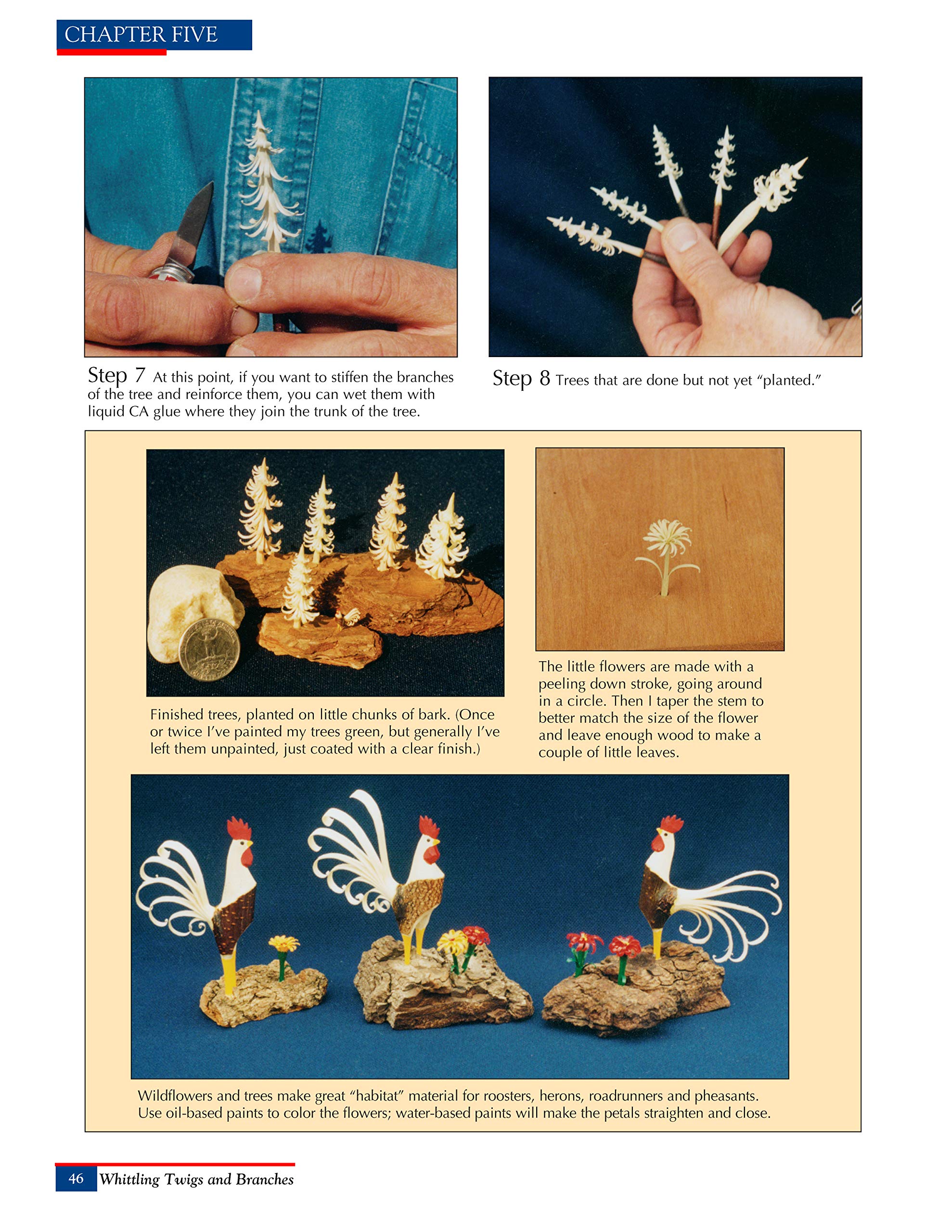 CHAPTER FIVE

Step 7 At this point, if you want to stiffen the branches of the tree and reinforce them, you can wet them with liquid CA glue where they join the trunk of the tree.

Step 8 Trees that are done but not yet "planted."

Finished trees, planted on little chunks of bark. (Once or twice I've painted my trees green, but generally I've left them unpainted, just coated with a clear finish.)

The little flowers are made with a peeling down stroke, going around in a circle. Then I taper the stem to better match the size of the flower and leave enough wood to make a couple of little leaves.

Wildflowers and trees make great "habitat" material for roosters, herons, roadrunners and pheasants. Use oil-based paints to color the flowers; water-based paints will make the petals straighten and close.

46 Whittling Twigs and Branches