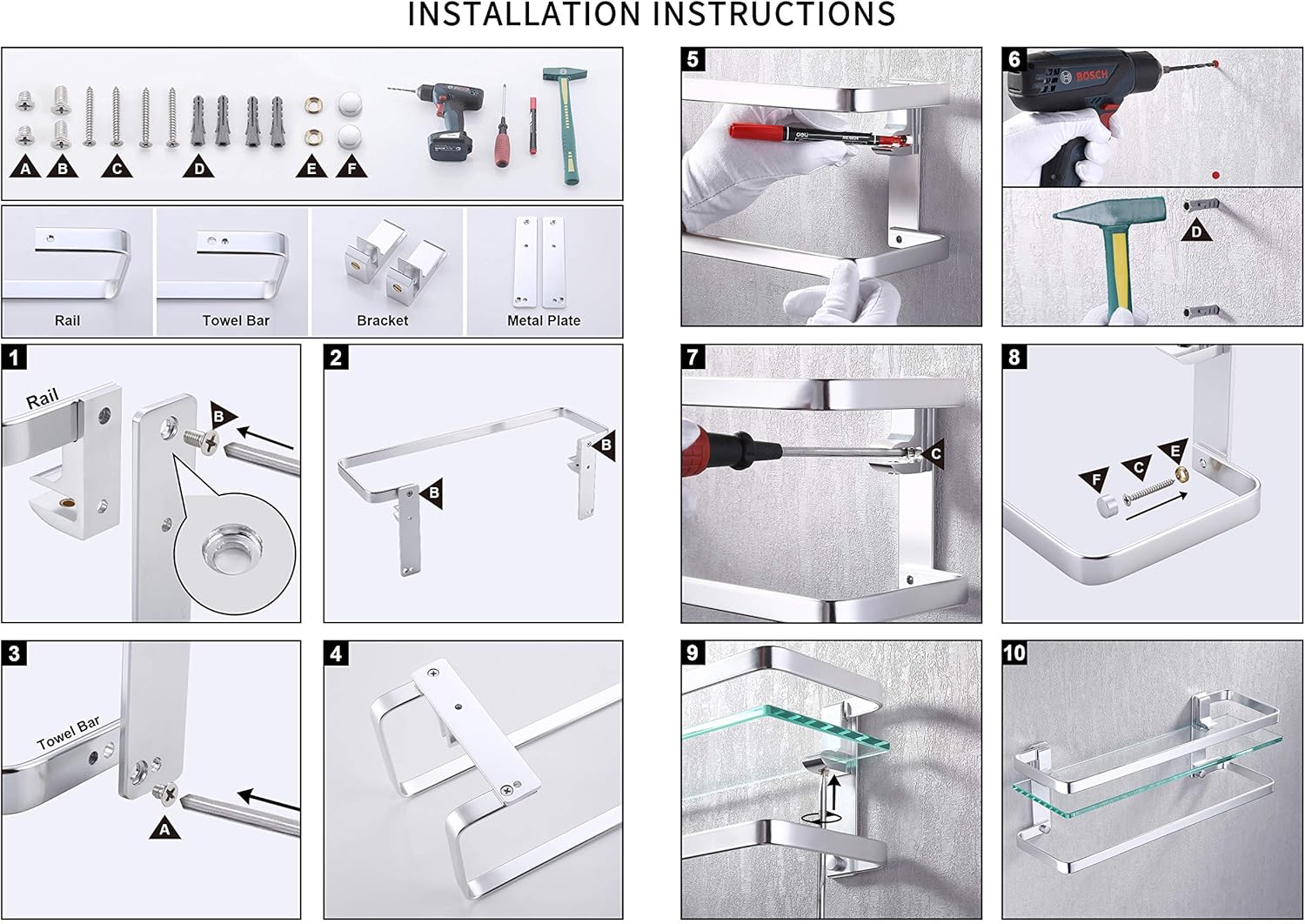 INSTALLATION INSTRUCTIONS

A B C D E F

Rail

Towel Bar

Bracket

Metal Plate

1

Rail

B

2

B

B

3

Towel Bar

A

4

5

deli

6

BOSCH

D

7

C

8

F C E

9

10