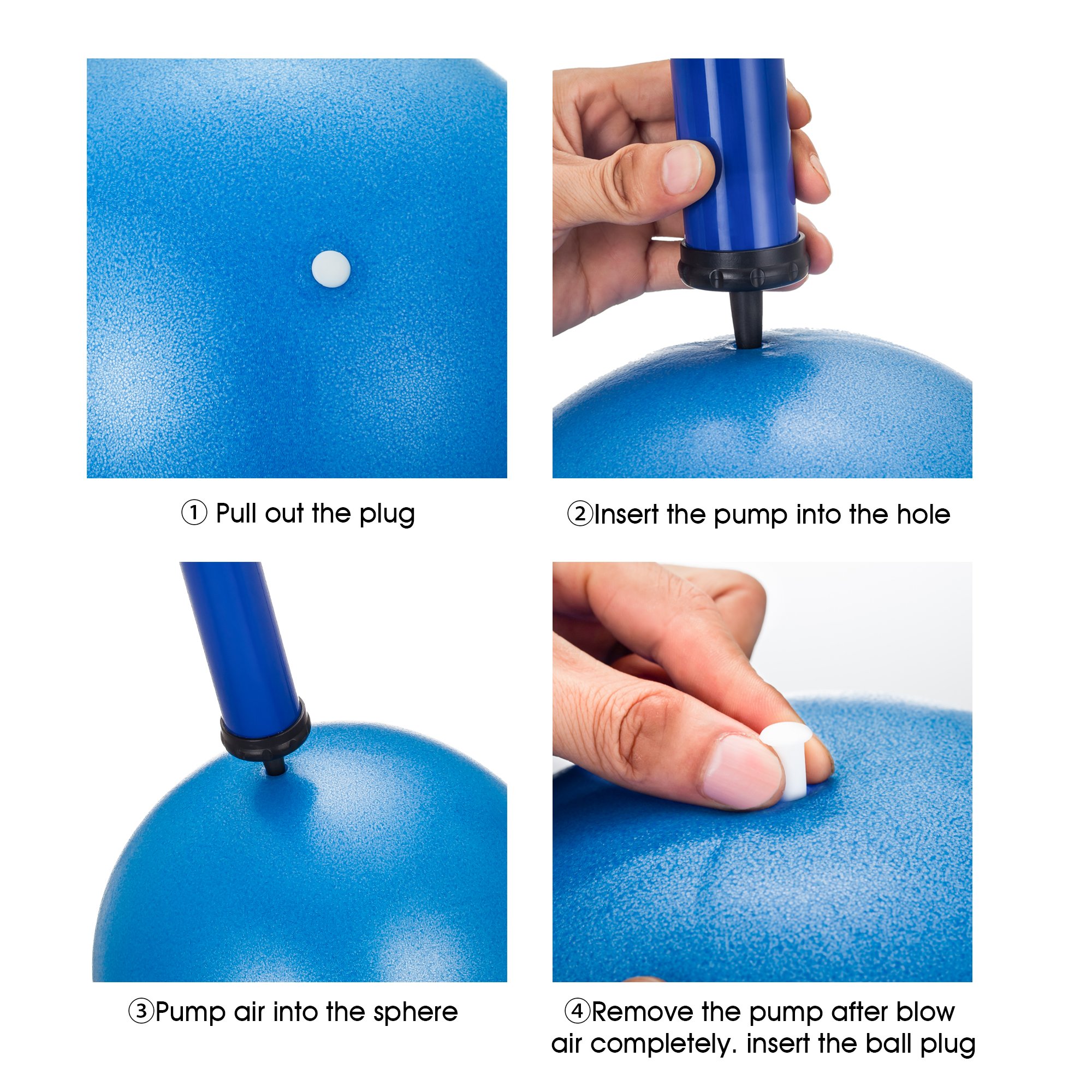 ① Pull out the plug

②Insert the pump into the hole

③Pump air into the sphere

④Remove the pump after blow air completely. insert the ball plug