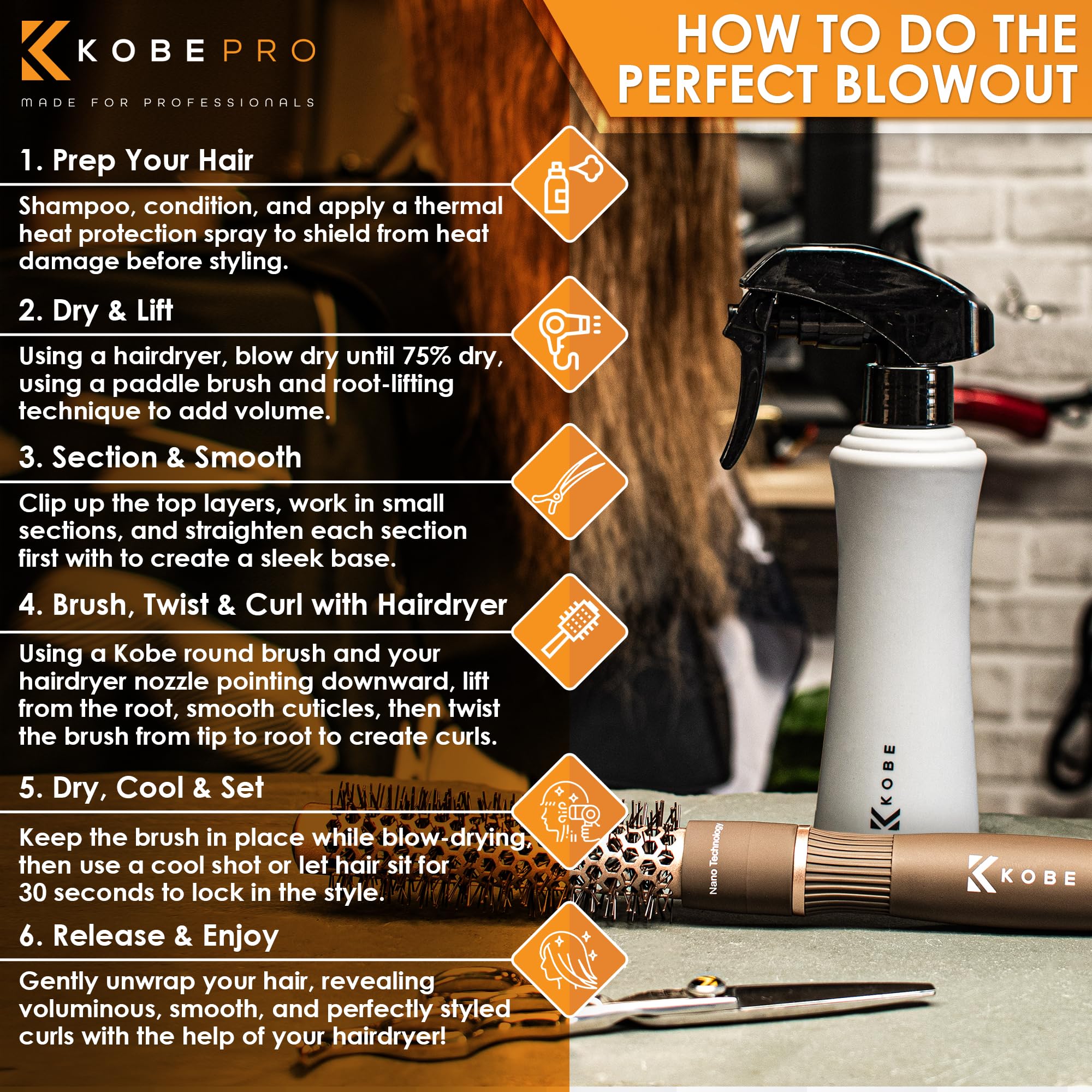 KOBEPRO
MADE FOR PROFESSIONALS

HOW TO DO THE PERFECT BLOWOUT

1. Prep Your Hair

Shampoo, condition, and apply a thermal heat protection spray to shield from heat damage before styling.

2. Dry & Lift

Using a hairdryer, blow dry until 75% dry, using a paddle brush and root-lifting technique to add volume.

3. Section & Smooth

Clip up the top layers, work in small sections, and straighten each section first with to create a sleek base.

4. Brush, Twist & Curl with Hairdryer

Using a Kobe round brush and your hairdryer nozzle pointing downward, lift from the root, smooth cuticles, then twist the brush from tip to root to create curls.

5. Dry, Cool & Set

Keep the brush in place while blow-drying, then use a cool shot or let hair sit for 30 seconds to lock in the style.

6. Release & Enjoy

Gently unwrap your hair, revealing voluminous, smooth, and perfectly styled curls with the help of your hairdryer!

KOBE

Nano Technology

KOBE