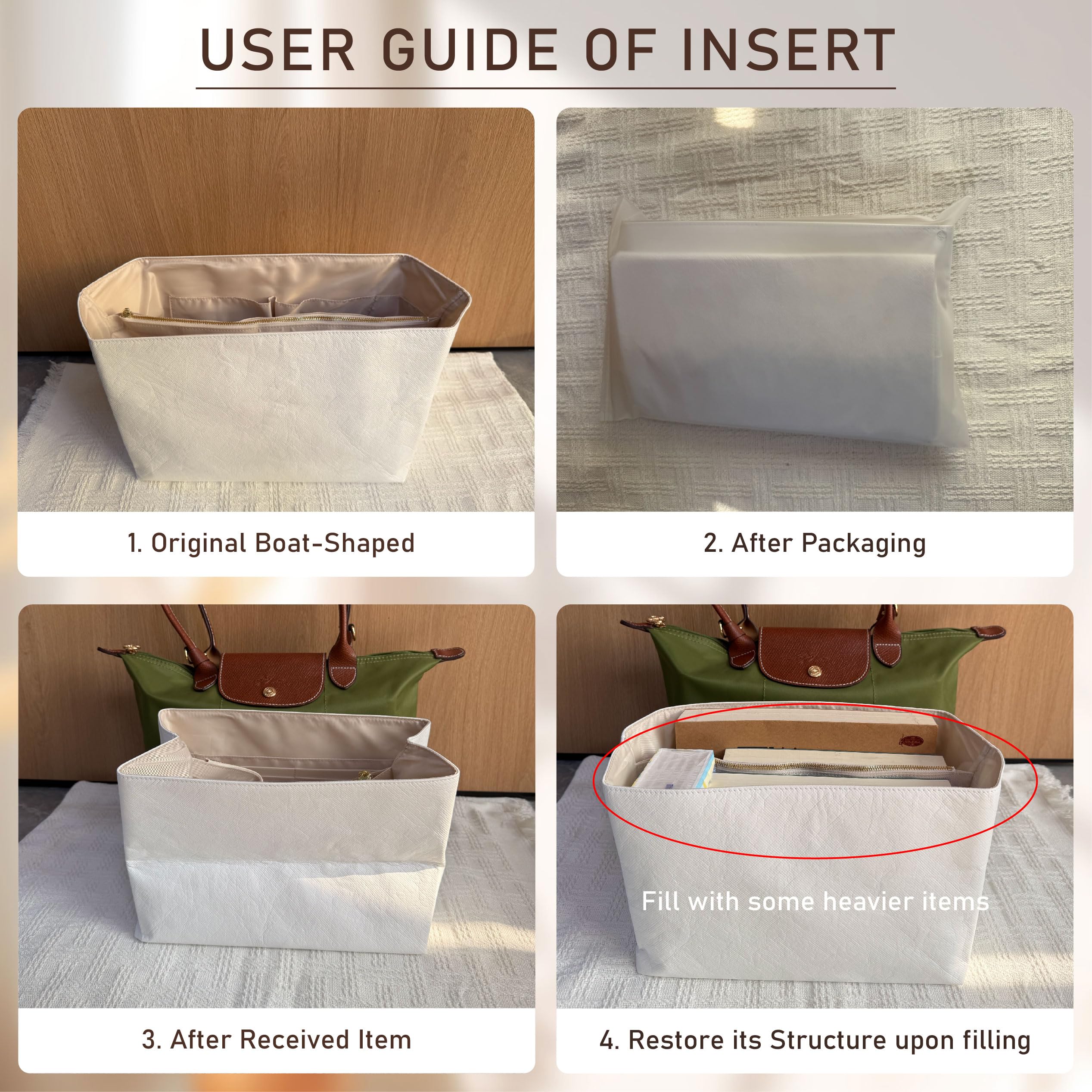 USER GUIDE OF INSERT

1. Original Boat-Shaped

2. After Packaging

3. After Received Item

Fill with some heavier items

4. Restore its Structure upon filling