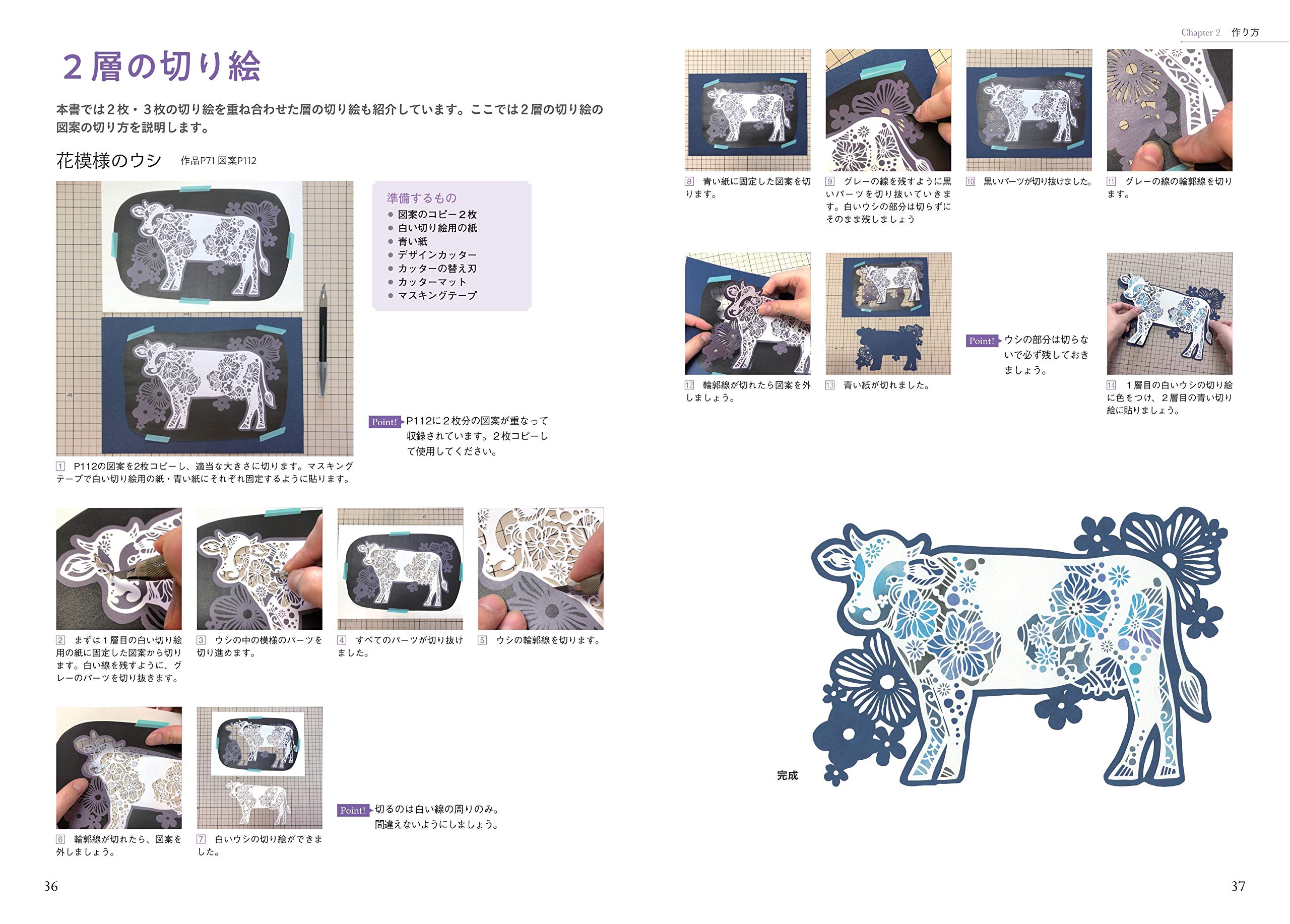 ２層の切り絵

本書では２枚・３枚の切り絵を重ね合わせた層の切り絵も紹介しています。ここでは２層の切り絵の図案の切り方を説明します。

花模様のウシ　作品P71 図案P112

準備するもの
● 図案のコピー２枚
● 白い切り絵用の紙
● 青い紙
● デザインカッター
● カッターの替え刃
● カッターマット
● マスキングテープ

Point! P112に２枚分の図案が重なって収録されています。２枚コピーして使用してください。

1 P112の図案を2枚コピーし、適当な大きさに切ります。マスキングテープで白い切り絵用の紙・青い紙にそれぞれ固定するように貼ります。

2 まずは１層目の白い切り絵用の紙に固定した図案から切ります。白い線を残すように、グレーのパーツを切り抜きます。

3 ウシの中の模様のパーツを切り進めます。

4 すべてのパーツが切り抜けました。

5 ウシの輪郭線を切ります。

6 輪郭線が切れたら、図案を外しましょう。

7 白いウシの切り絵ができました。

Point! 切るのは白い線の周りのみ。間違えないようにしましょう。

36

Chapter 2　作り方

8 青い紙に固定した図案を切ります。

9 グレーの線を残すように黒いパーツを切り抜いていきます。白いウシの部分は切らずにそのまま残しましょう

10 黒いパーツが切り抜けました。

11 グレーの線の輪郭線を切ります。

12 輪郭線が切れたら図案を外しましょう。

13 青い紙が切れました。

Point! ウシの部分は切らないで必ず残しておきましょう。

14 １層目の白いウシの切り絵に色をつけ、２層目の青い切り絵に貼りましょう。

完成

37