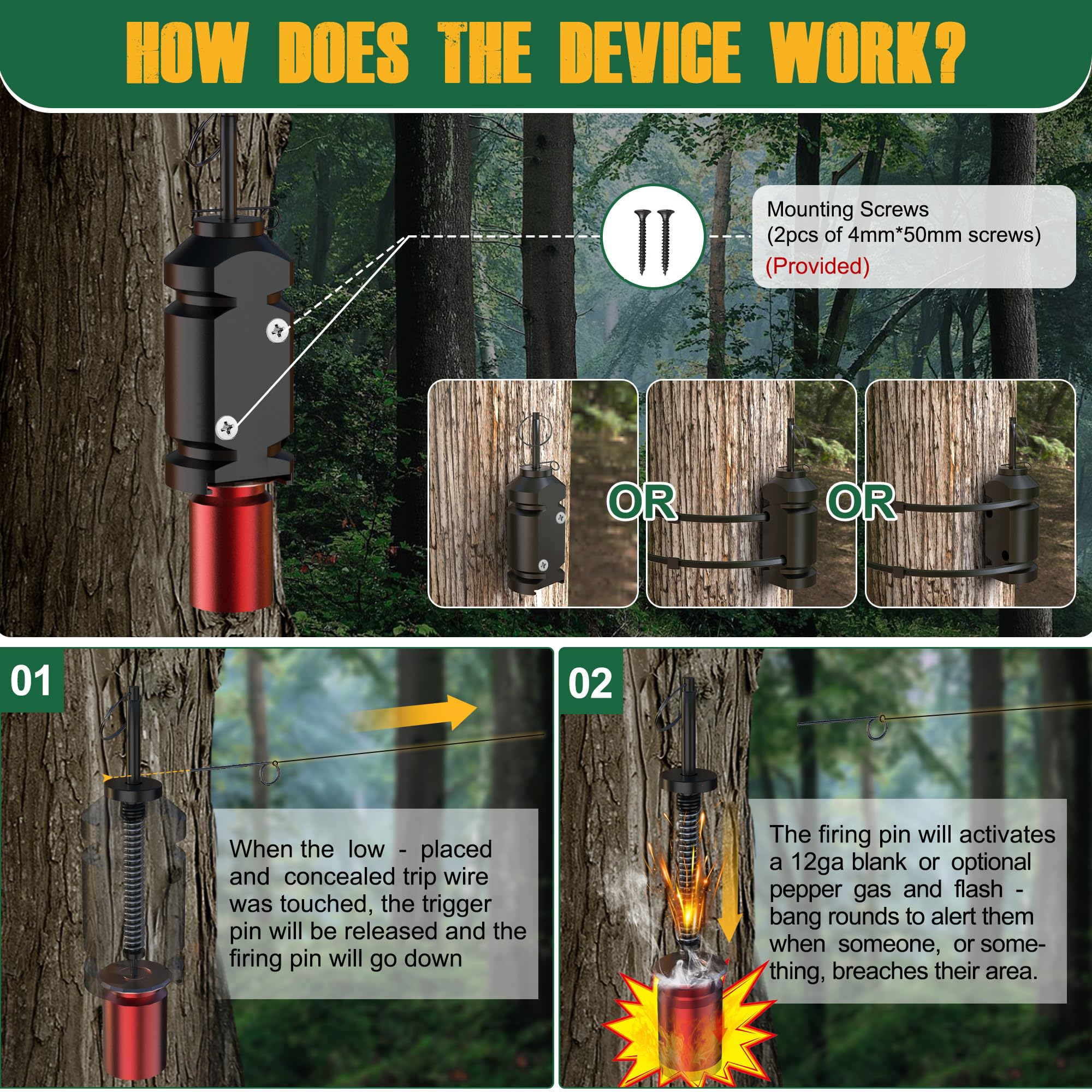 HOW DOES THE DEVICE WORK?

Mounting Screws
(2pcs of 4mm*50mm screws)
(Provided)

OR

OR

01

When the low - placed and concealed trip wire was touched, the trigger pin will be released and the firing pin will go down

02

The firing pin will activates a 12ga blank or optional pepper gas and flash - bang rounds to alert them when someone, or something, breaches their area.