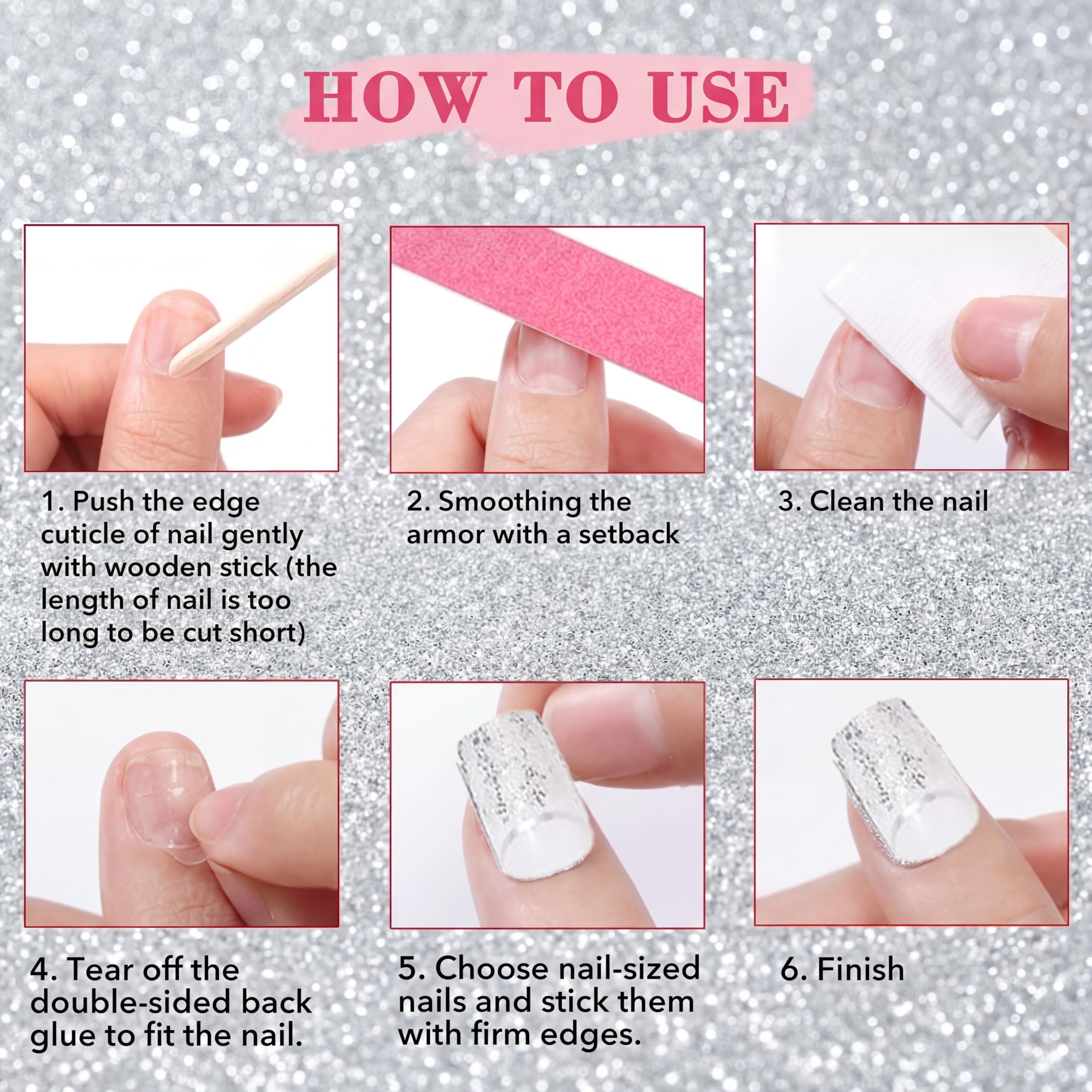 HOW TO USE

1. Push the edge cuticle of nail gently with wooden stick (the length of nail is too long to be cut short)

2. Smoothing the armor with a setback

3. Clean the nail

4. Tear off the double-sided back glue to fit the nail.

5. Choose nail-sized nails and stick them with firm edges.

6. Finish